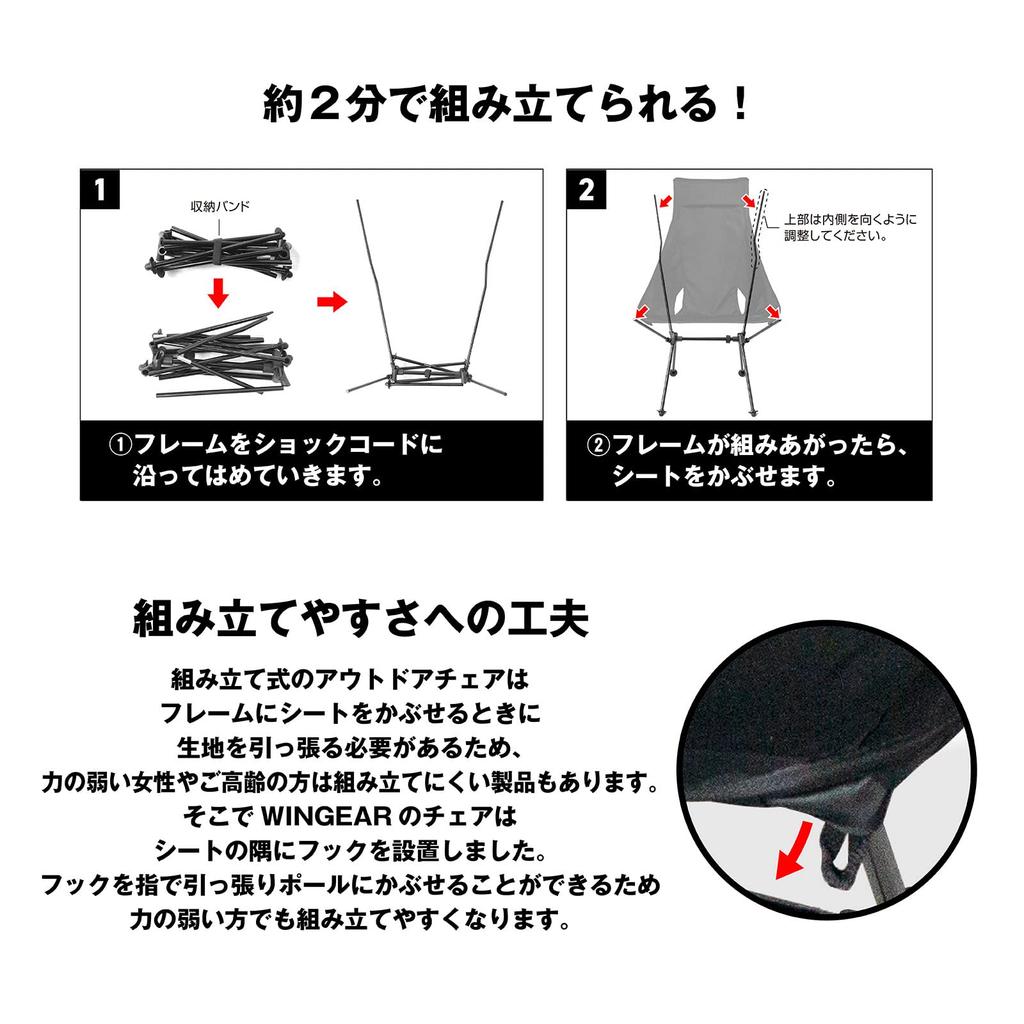 約２分で組み立てられる！

1

収納バンド

①フレームをショックコードに沿ってはめていきます。

2

上部は内側を向くように調整してください。

②フレームが組みあがったら、シートをかぶせます。

組み立てやすさへの工夫

組み立て式のアウトドアチェアは
フレームにシートをかぶせるときに
生地を引っ張る必要があるため、
力の弱い女性やご高齢の方は組み立てにくい製品もあります。
そこで WINGEAR のチェアは
シートの隅にフックを設置しました。
フックを指で引っ張りポールにかぶせることができるため
力の弱い方でも組み立てやすくなります。