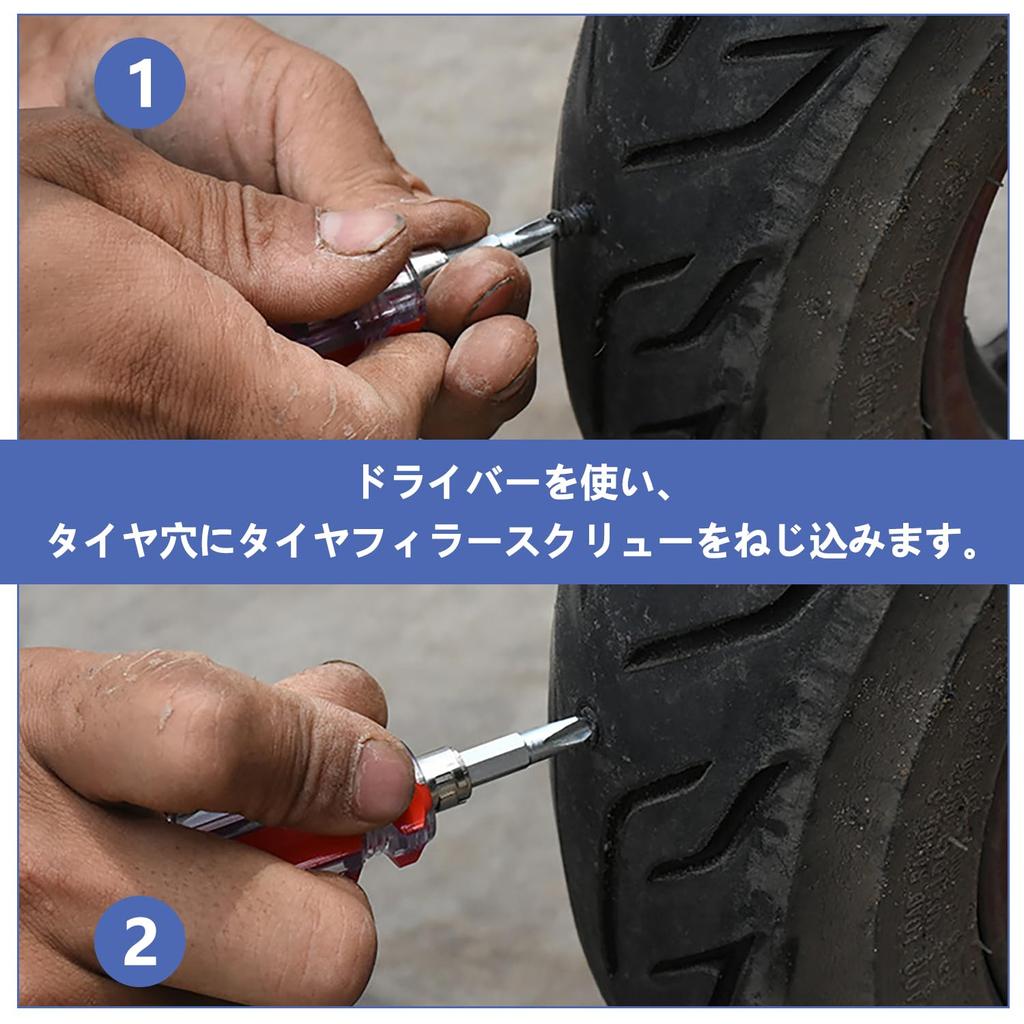 1

ドライバーを使い、
タイヤ穴にタイヤフィラースクリューをねじ込みます。

2