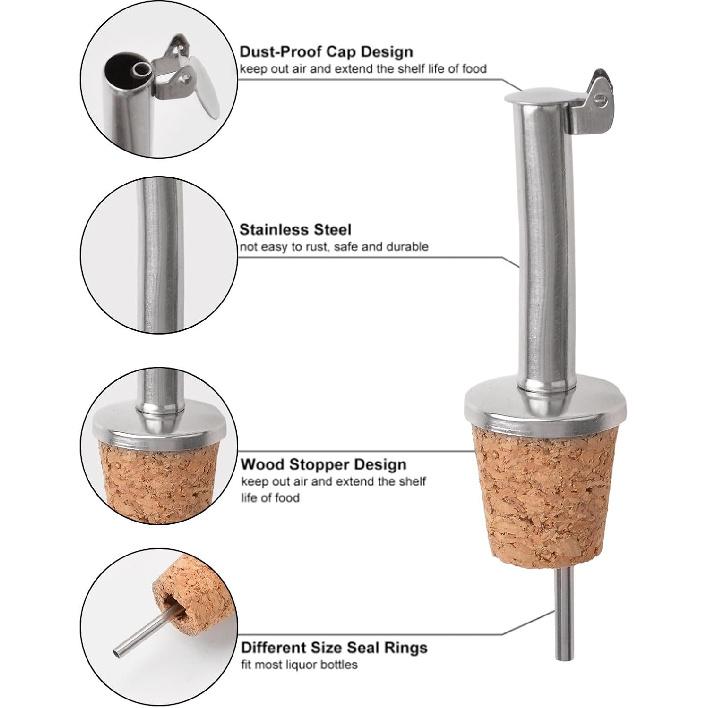 Dust-Proof Cap Design
keep out air and extend the shelf life of food

Stainless Steel
not easy to rust, safe and durable

Wood Stopper Design
keep out air and extend the shelf life of food

Different Size Seal Rings
fit most liquor bottles