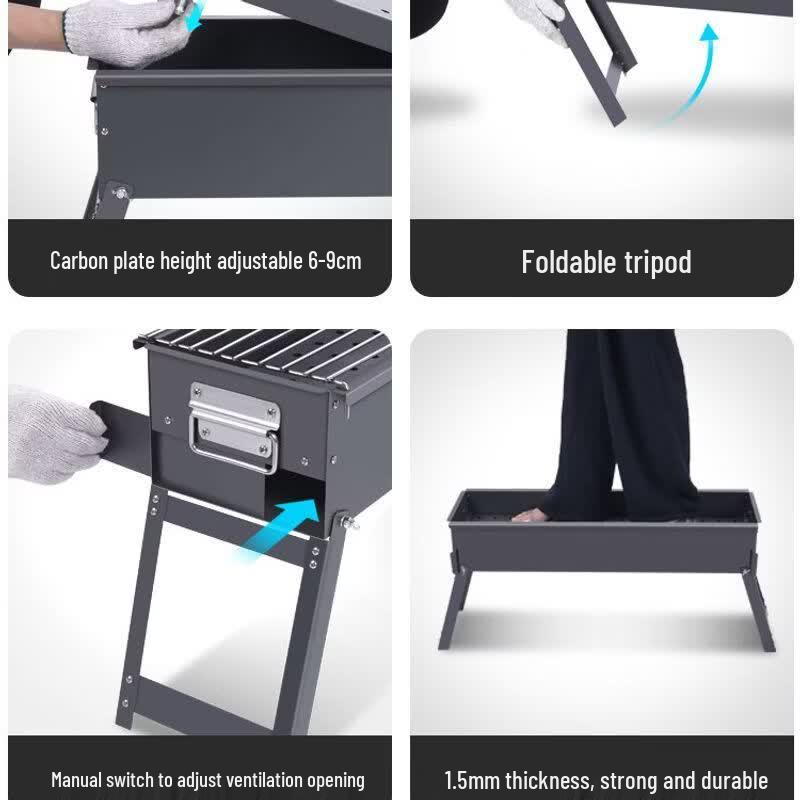 Carbon plate height adjustable 6-9cm

Foldable tripod

Manual switch to adjust ventilation opening

1.5mm thickness, strong and durable