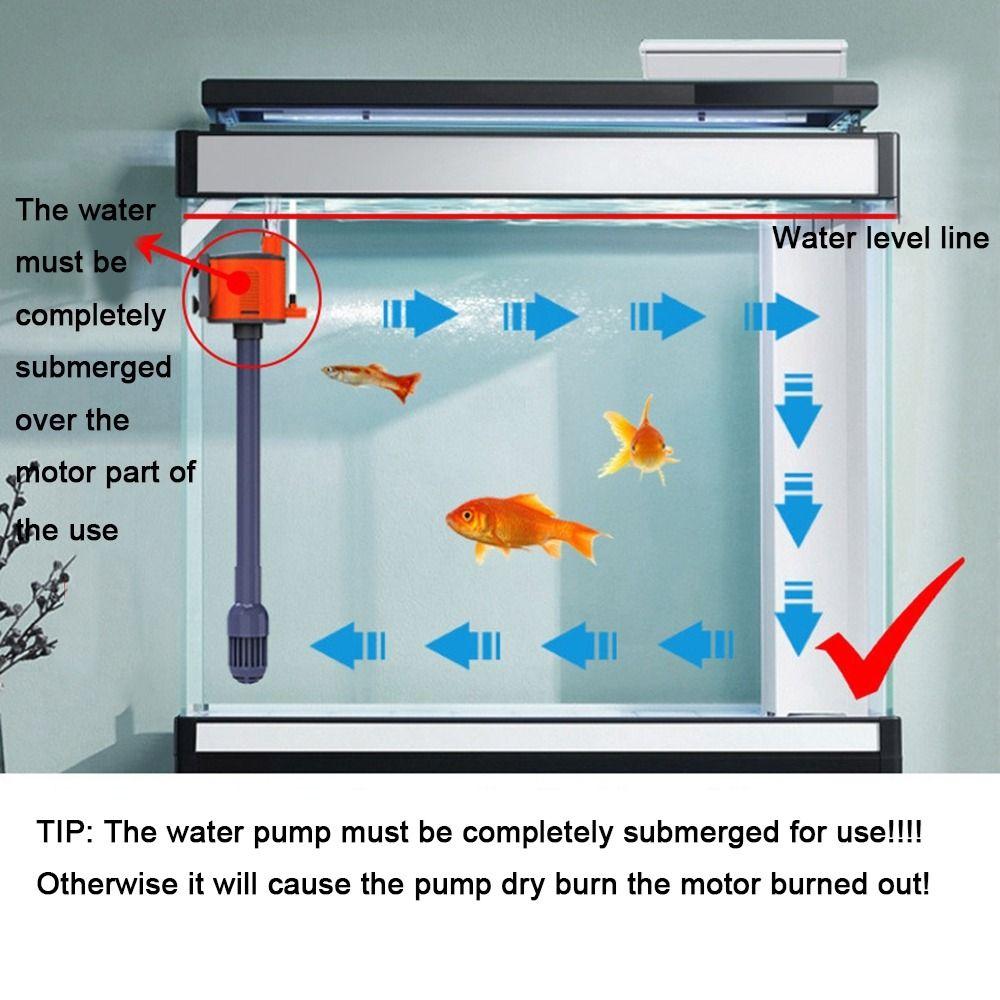 The water must be completely submerged over the motor part of the use

Water level line

TIP: The water pump must be completely submerged for use!!!!
Otherwise it will cause the pump dry burn the motor burned out!