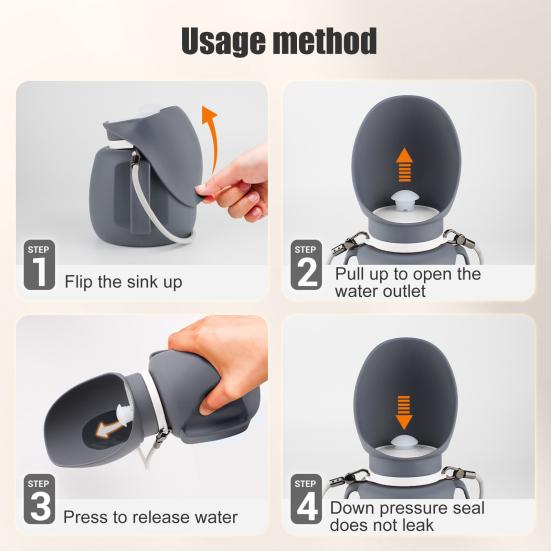 Usage method

STEP
1
Flip the sink up

STEP
2
Pull up to open the water outlet

STEP
3
Press to release water

STEP
4
Down pressure seal does not leak