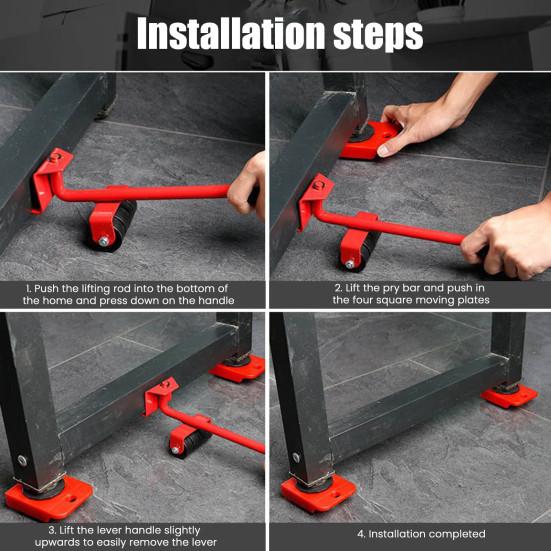 Installation steps

1. Push the lifting rod into the bottom of the home and press down on the handle

2. Lift the pry bar and push in the four square moving plates

3. Lift the lever handle slightly upwards to easily remove the lever

4. Installation completed