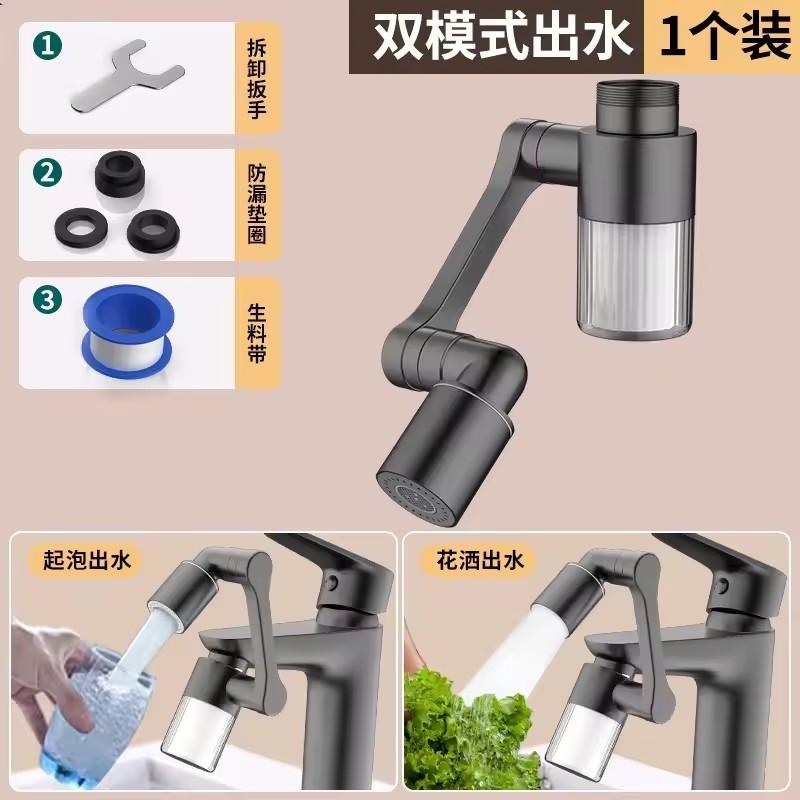 双模式出水 1个装

1 拆卸扳手

2 防漏垫圈

3 生料带

起泡出水

花洒出水