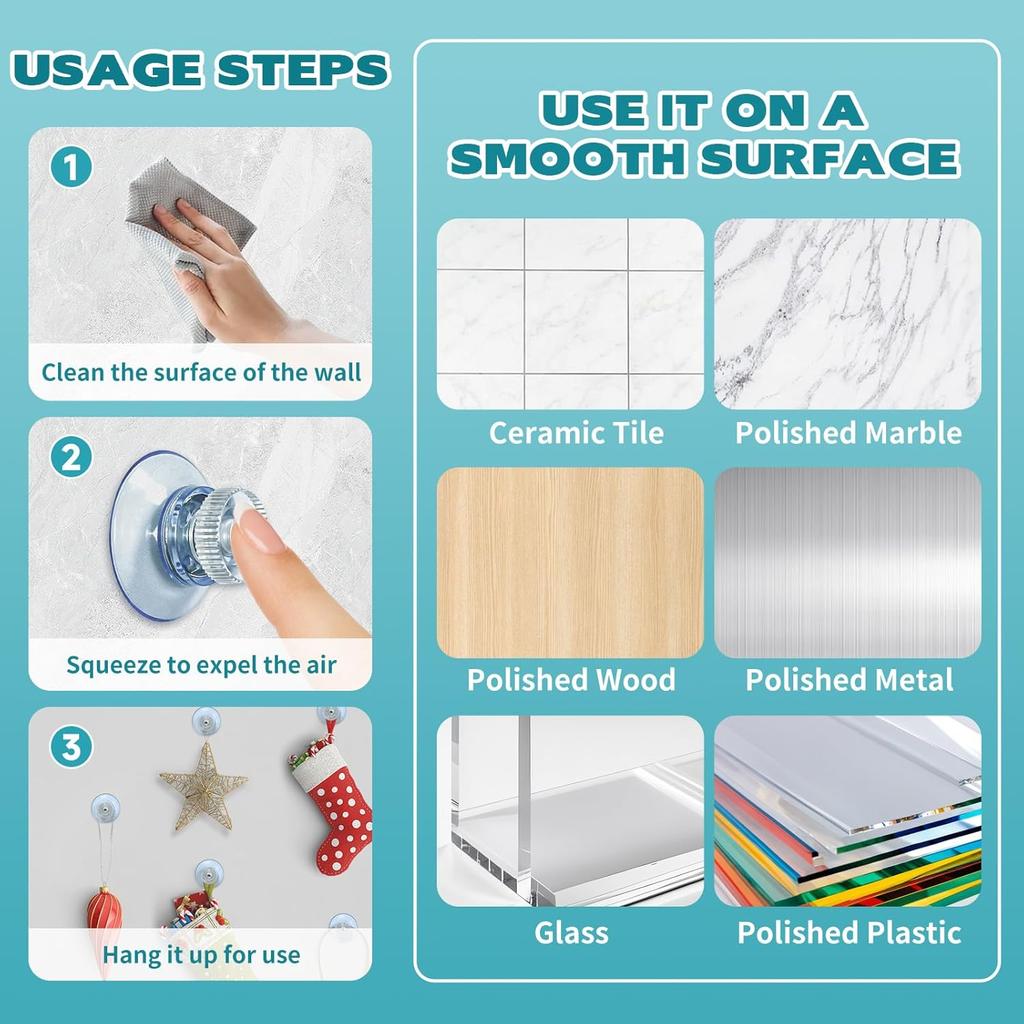 USAGE STEPS

1
Clean the surface of the wall

2
Squeeze to expel the air

3
Hang it up for use

USE IT ON A SMOOTH SURFACE

Ceramic Tile
Polished Marble
Polished Wood
Polished Metal
Glass
Polished Plastic