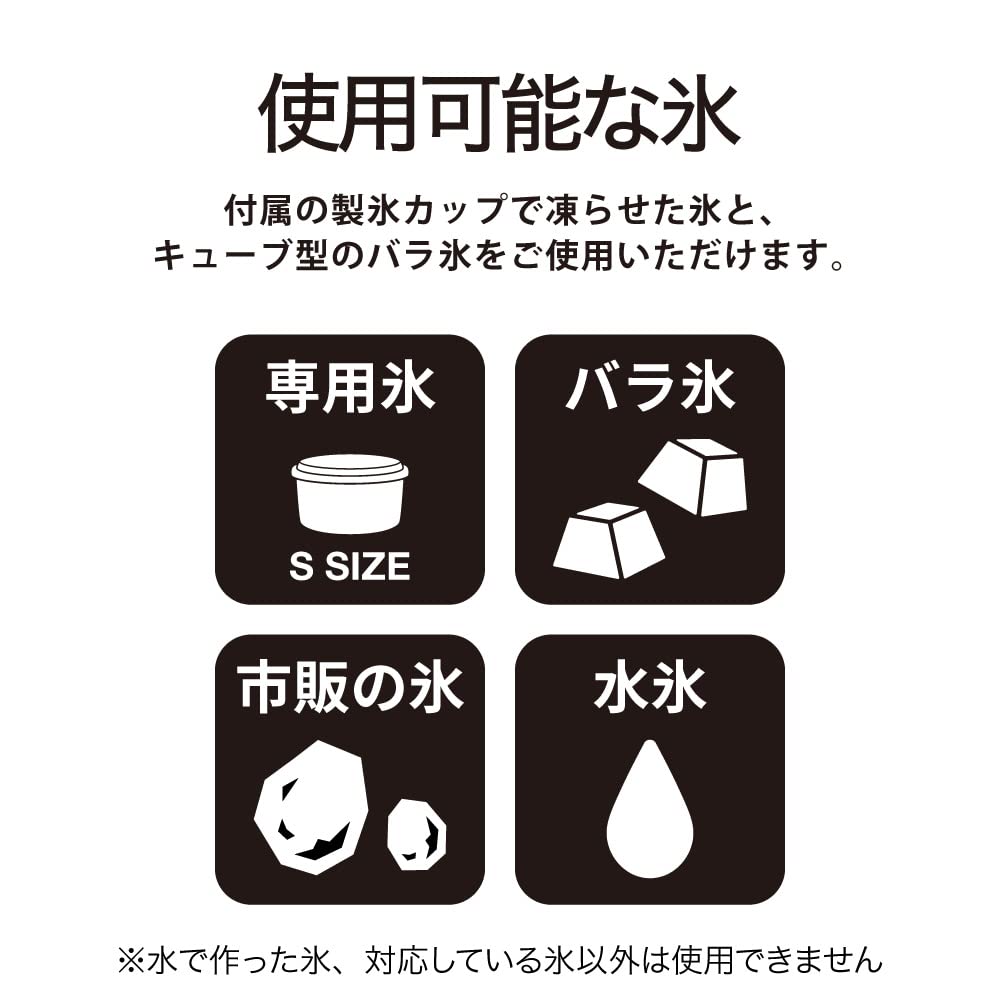 使用可能な氷

付属の製氷カップで凍らせた氷と、キューブ型のバラ氷をご使用いただけます。

専用氷

S SIZE

バラ氷

市販の氷

水氷

※水で作った氷、対応している氷以外は使用できません