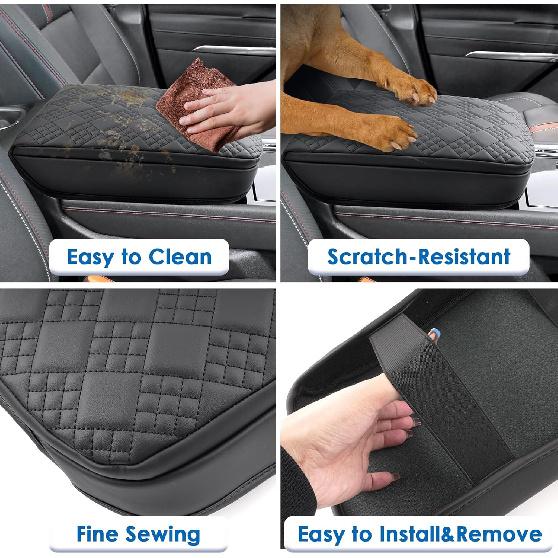 Easy to Clean

Scratch-Resistant

Fine Sewing

Easy to Install&Remove