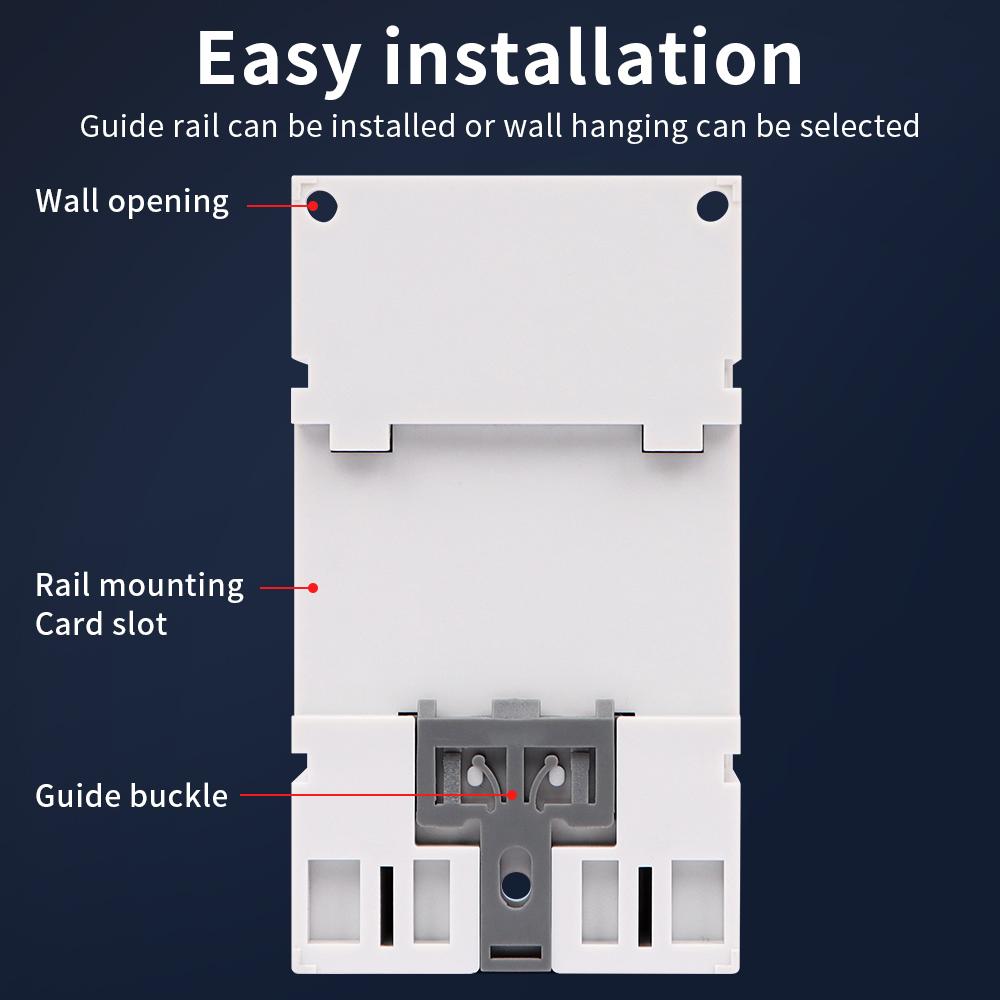 Easy installation
Guide rail can be installed or wall hanging can be selected

Wall opening

Rail mounting
Card slot

Guide buckle