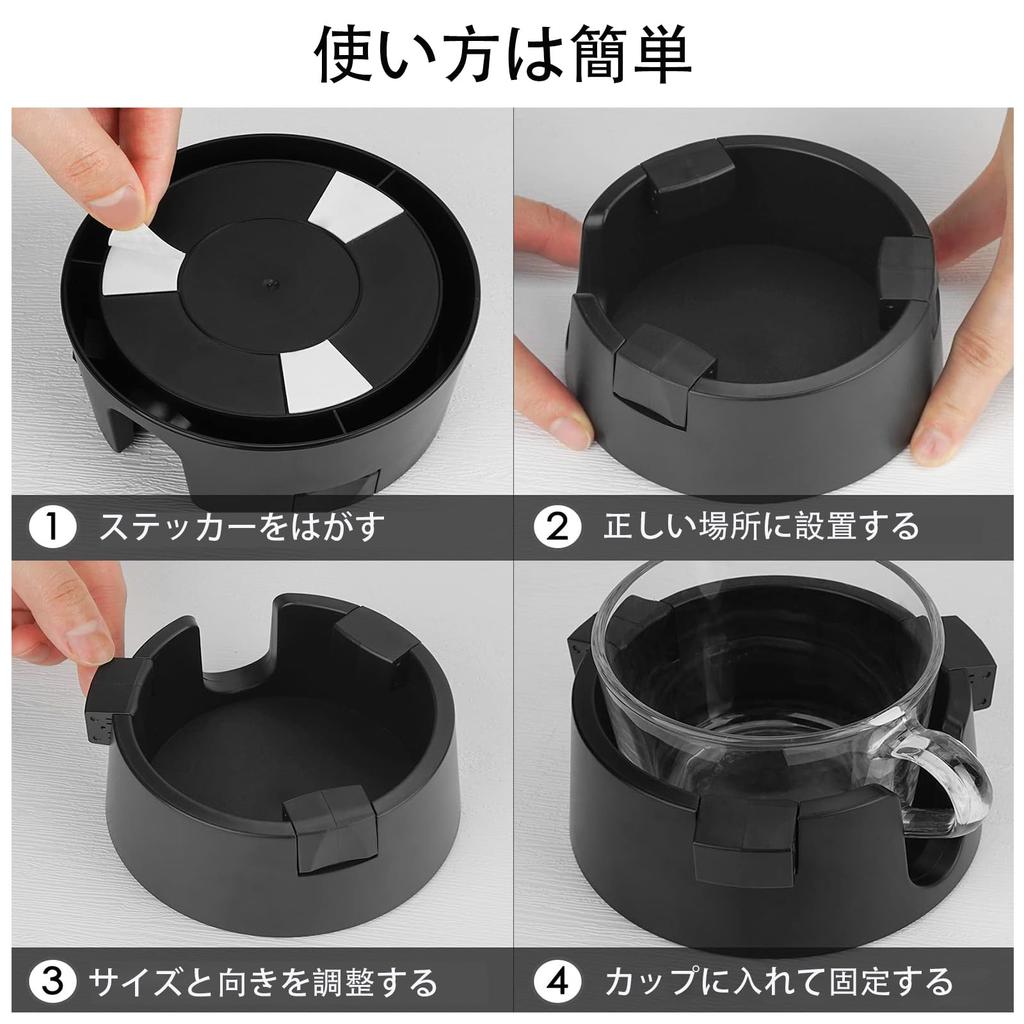 使い方は簡単

1 ステッカーをはがす

2 正しい場所に設置する

3 サイズと向きを調整する

4 カップに入れて固定する