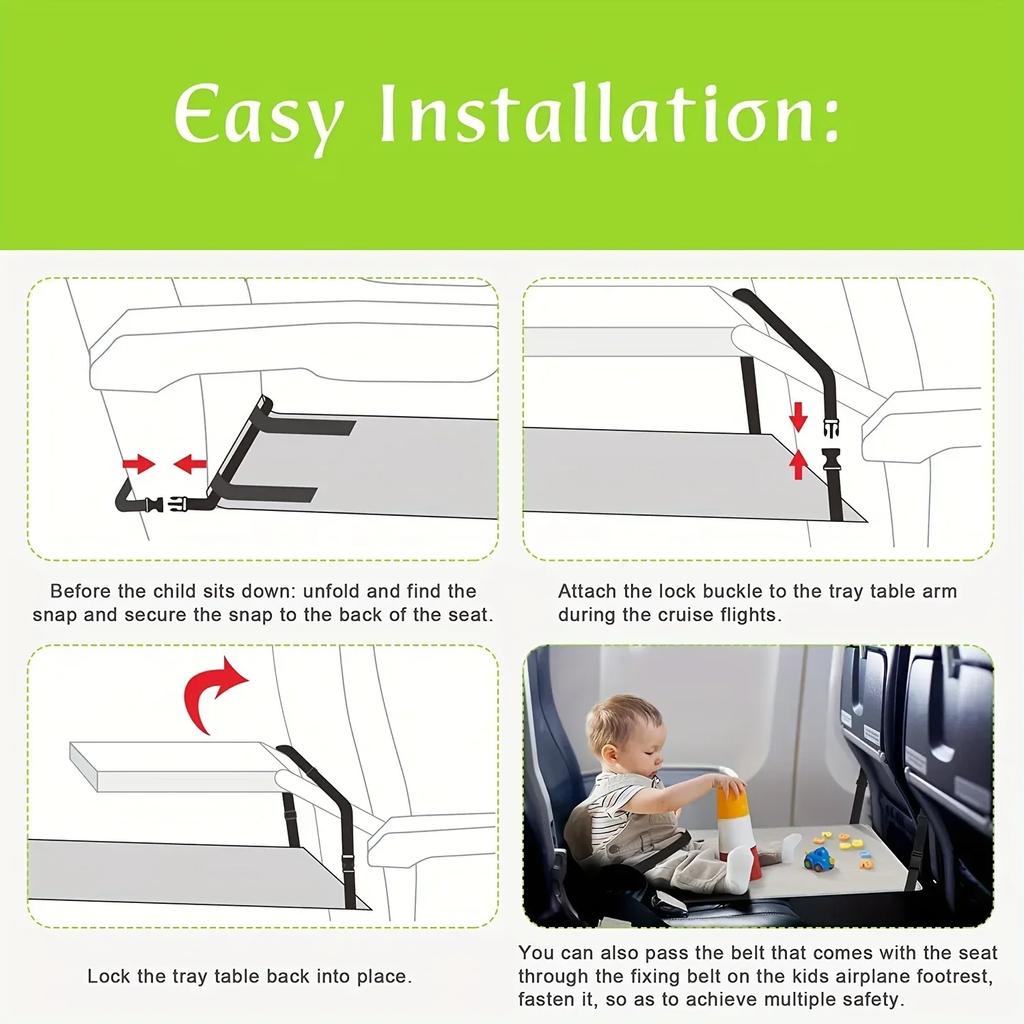 Easy Installation:

Before the child sits down: unfold and find the snap and secure the snap to the back of the seat.

Attach the lock buckle to the tray table arm during the cruise flights.

Lock the tray table back into place.

You can also pass the belt that comes with the seat through the fixing belt on the kids airplane footrest, fasten it, so as to achieve multiple safety.