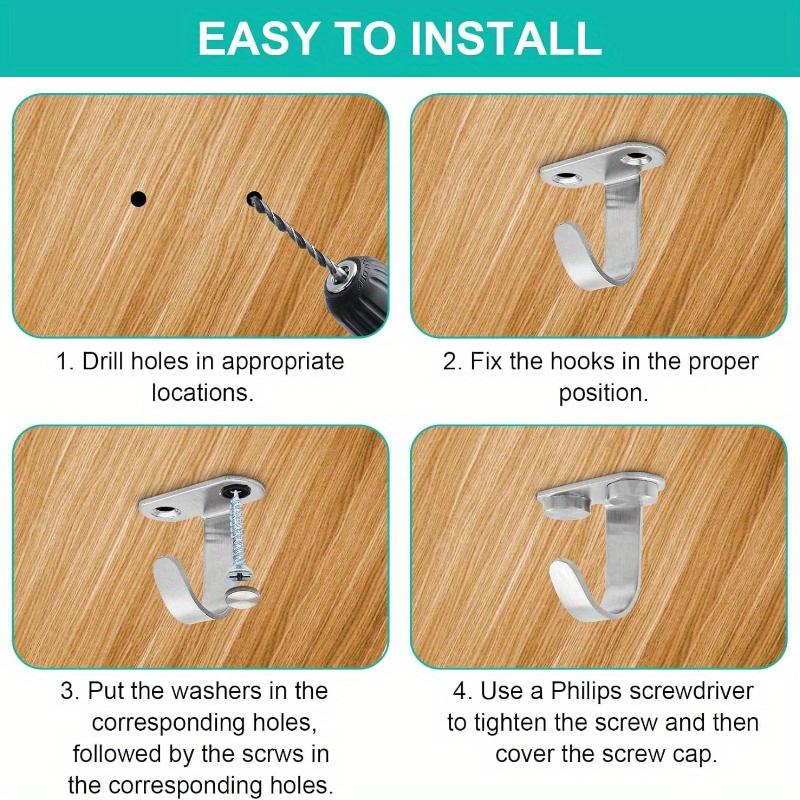 EASY TO INSTALL

1. Drill holes in appropriate locations.

2. Fix the hooks in the proper position.

3. Put the washers in the corresponding holes, followed by the scrws in the corresponding holes.

4. Use a Philips screwdriver to tighten the screw and then cover the screw cap.