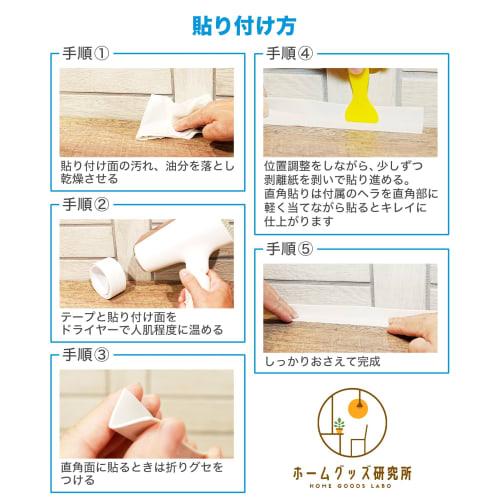 貼り付け方

手順①

貼り付け面の汚れ、油分を落とし乾燥させる

手順②

テープと貼り付け面をドライヤーで人肌程度に温める

手順③

直角面に貼るときは折りグセをつける

手順④

位置調整をしながら、少しずつ剥離紙を剥いで貼り進める。
直角貼りは付属のヘラを直角部に軽く当てながら貼るとキレイに仕上がります

手順⑤

しっかりおさえて完成

ホームグッズ研究所
HOME GOODS LABO