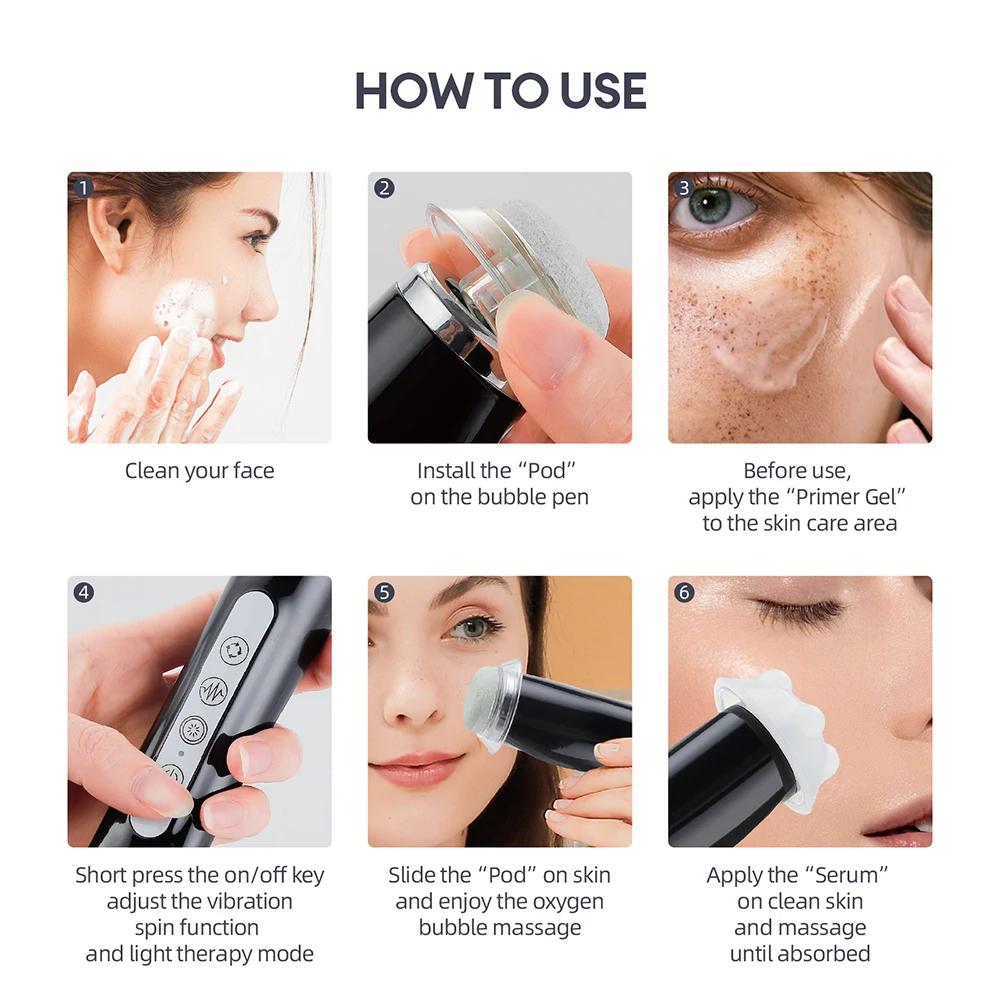 HOW TO USE

1

Clean your face

2

Install the “Pod” on the bubble pen

3

Before use, apply the “Primer Gel” to the skin care area

4

Short press the on/off key adjust the vibration spin function and light therapy mode

5

Slide the “Pod” on skin and enjoy the oxygen bubble massage

6

Apply the “Serum” on clean skin and massage until absorbed