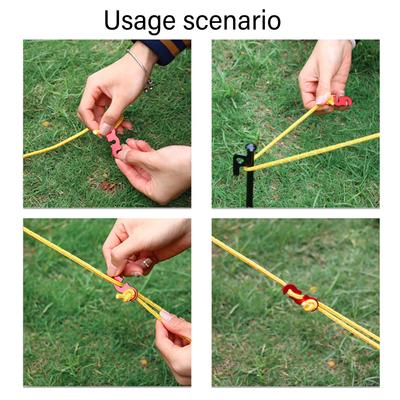 Usage scenario