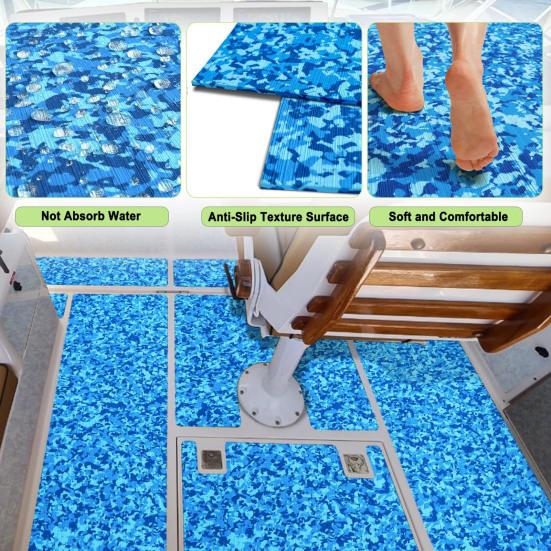 Not Absorb Water

Anti-Slip Texture Surface

Soft and Comfortable