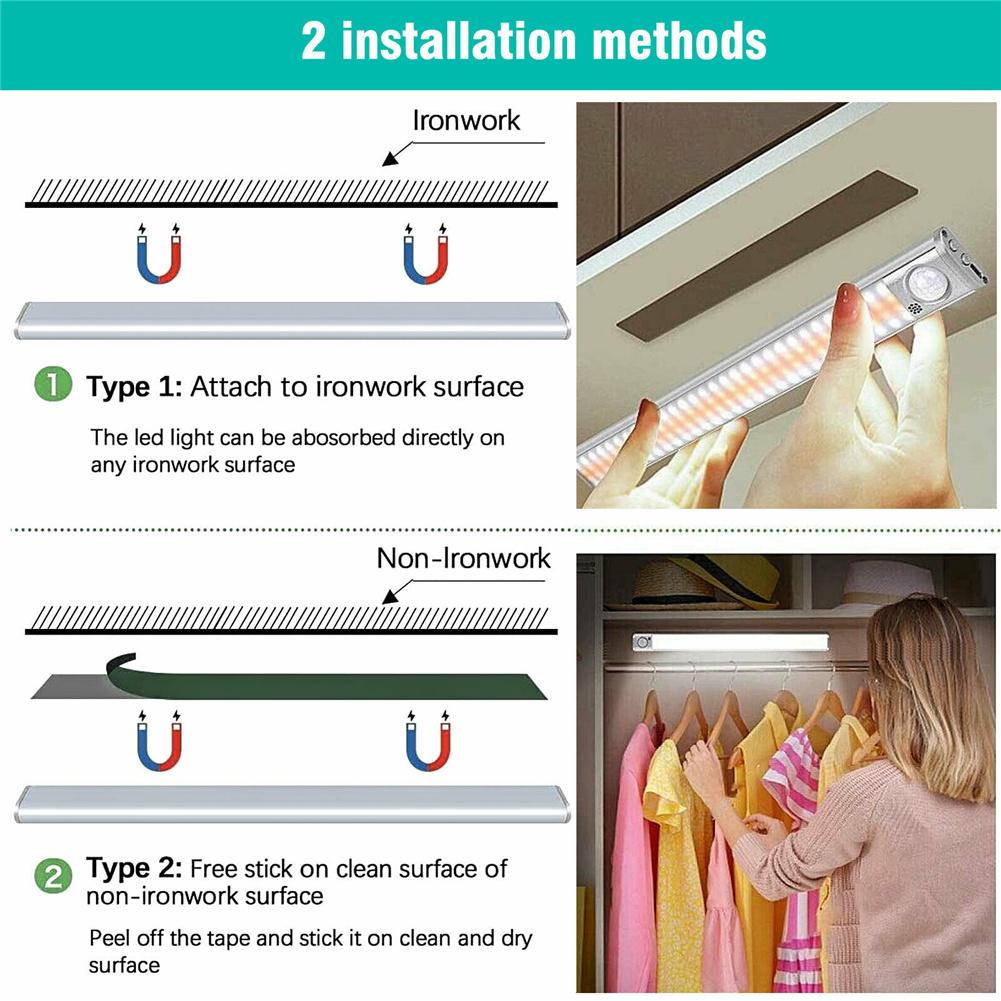 2 installation methods

Ironwork

1 Type 1: Attach to ironwork surface

The led light can be abosorbed directly on any ironwork surface

Non-Ironwork

2 Type 2: Free stick on clean surface of non-ironwork surface

Peel off the tape and stick it on clean and dry surface