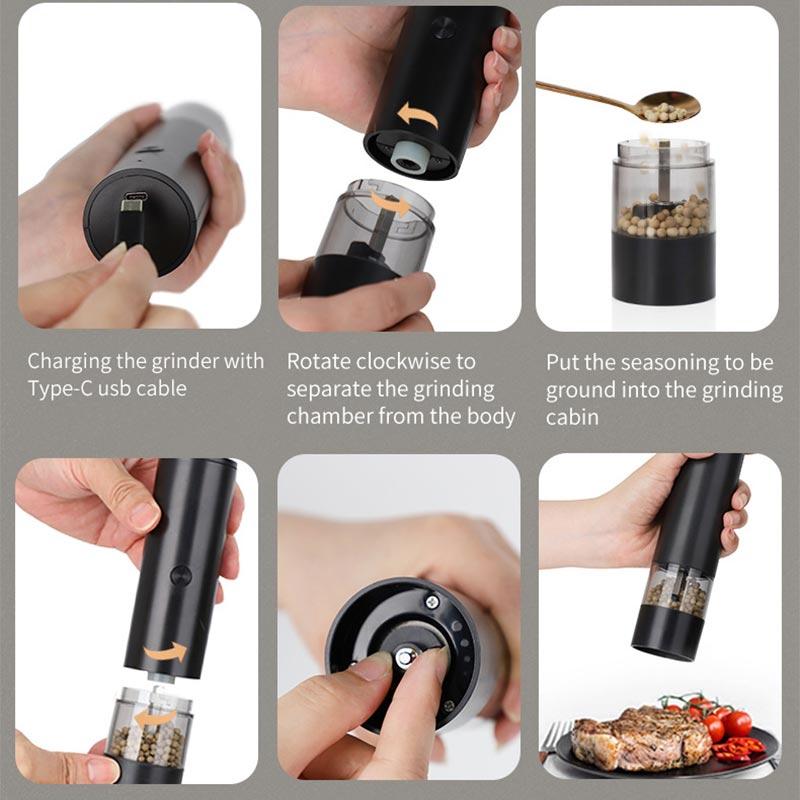 Charging the grinder with Type-C usb cable

Rotate clockwise to separate the grinding chamber from the body

Put the seasoning to be ground into the grinding cabin