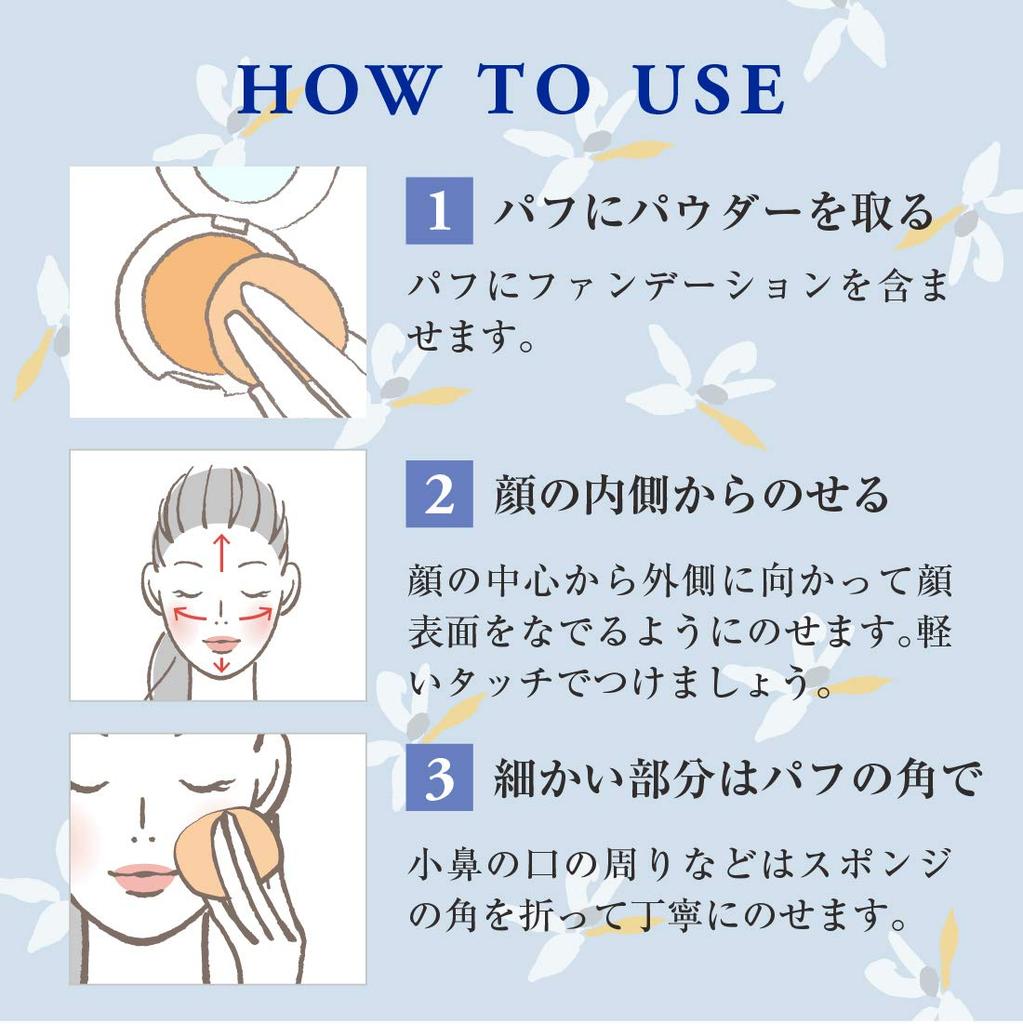 HOW TO USE

1 パフにパウダーを取る

パフにファンデーションを含ませます。

2 顔の内側からのせる

顔の中心から外側に向かって顔表面をなでるようにのせます。軽いタッチでつけましょう。

3 細かい部分はパフの角で

小鼻の口の周りなどはスポンジの角を折って丁寧にのせます。