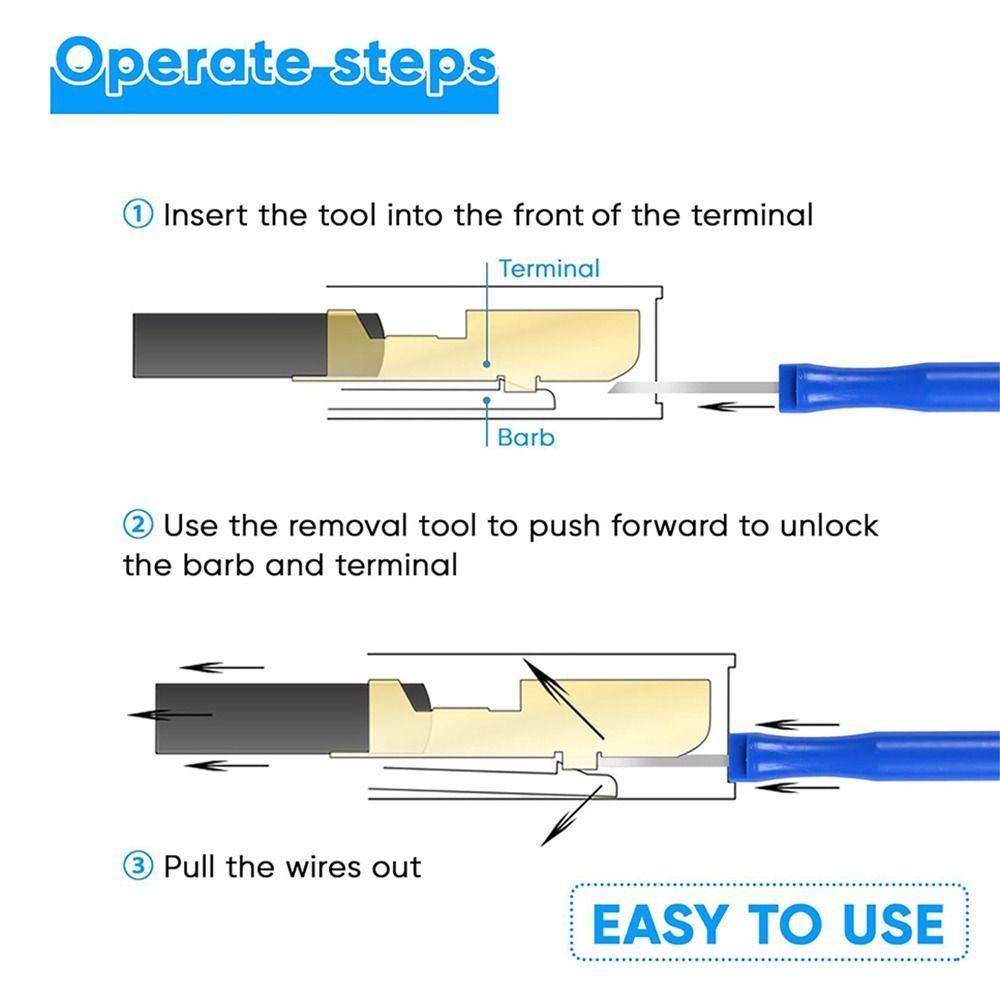 Operate steps

① Insert the tool into the front of the terminal

Terminal

Barb

② Use the removal tool to push forward to unlock the barb and terminal

③ Pull the wires out

EASY TO USE