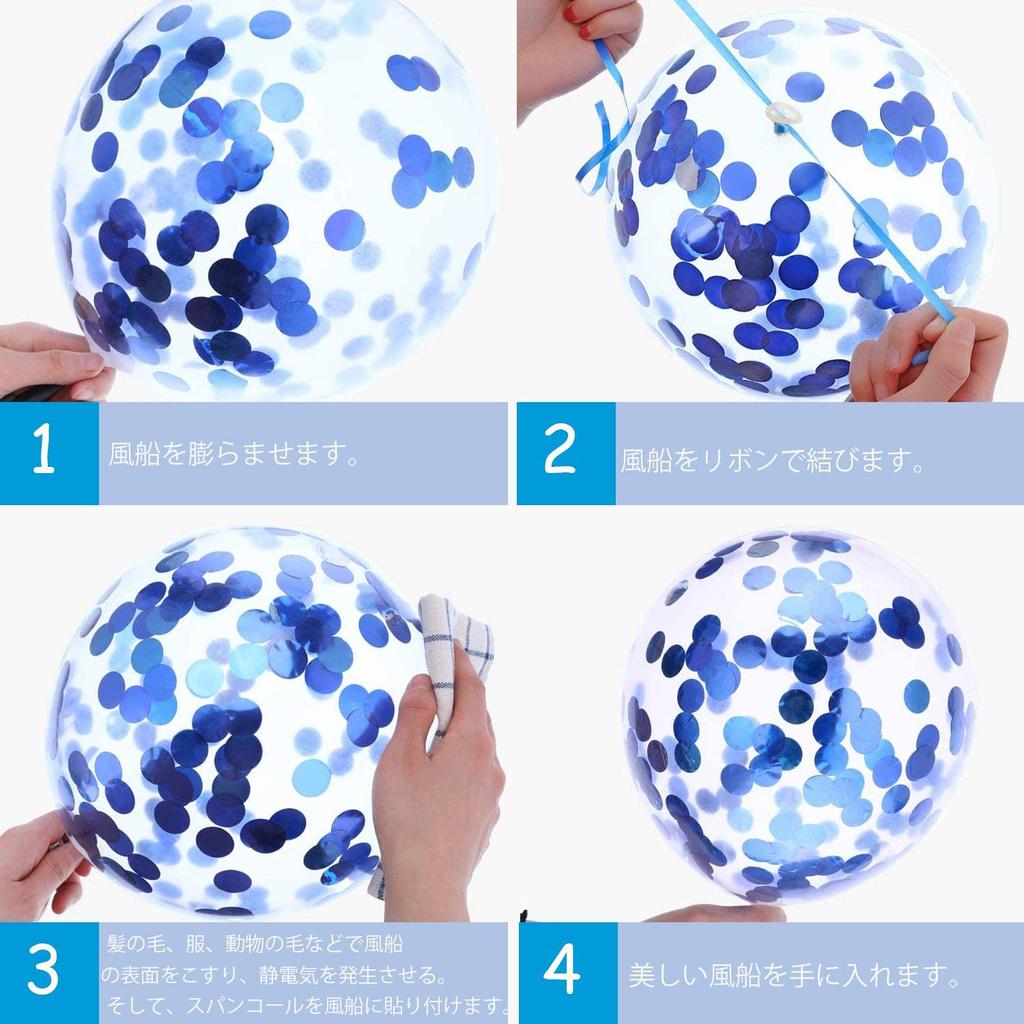 1 風船を膨らませます。

2 風船をリボンで結びます。

3 髪の毛、服、動物の毛などで風船の表面をこすり、静電気を発生させる。そして、スパンコールを風船に貼り付けます。

4 美しい風船を手に入れます。