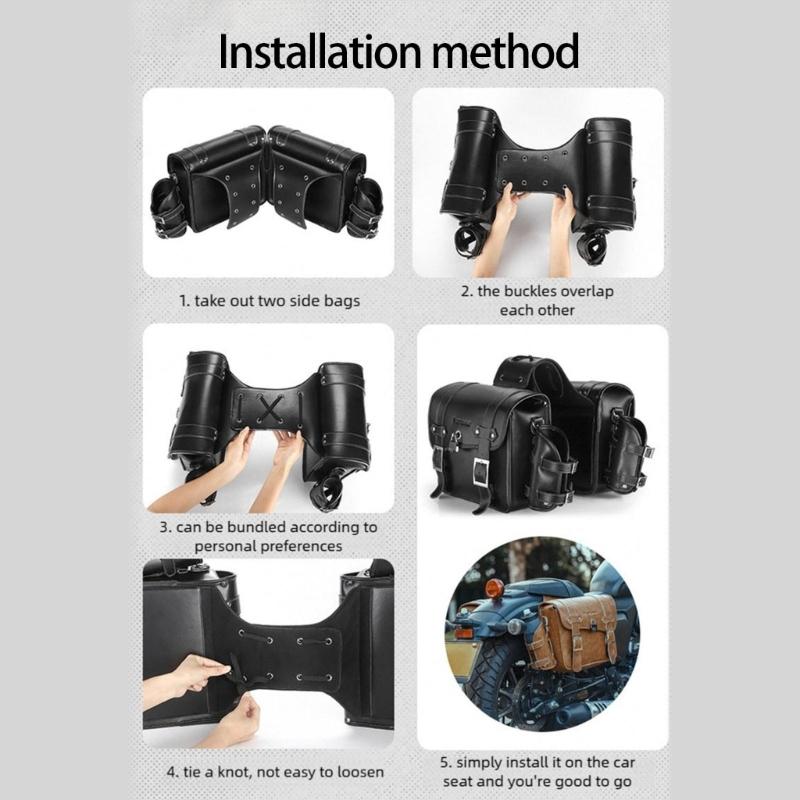 Installation method

1. take out two side bags

2. the buckles overlap each other

3. can be bundled according to personal preferences

4. tie a knot, not easy to loosen

5. simply install it on the car seat and you're good to go