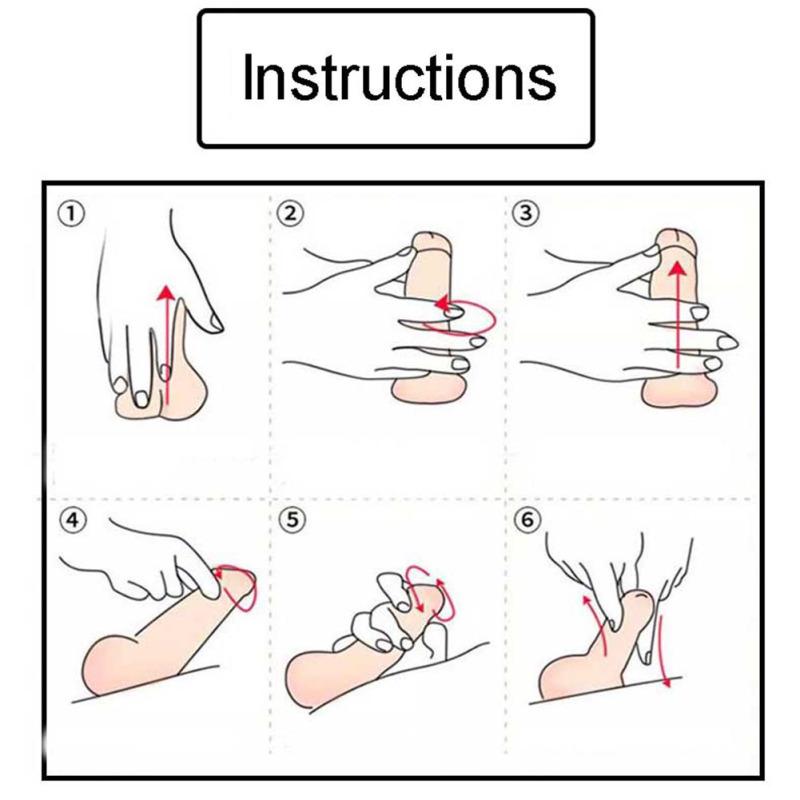 Instructions

①

②

③

④

⑤

⑥