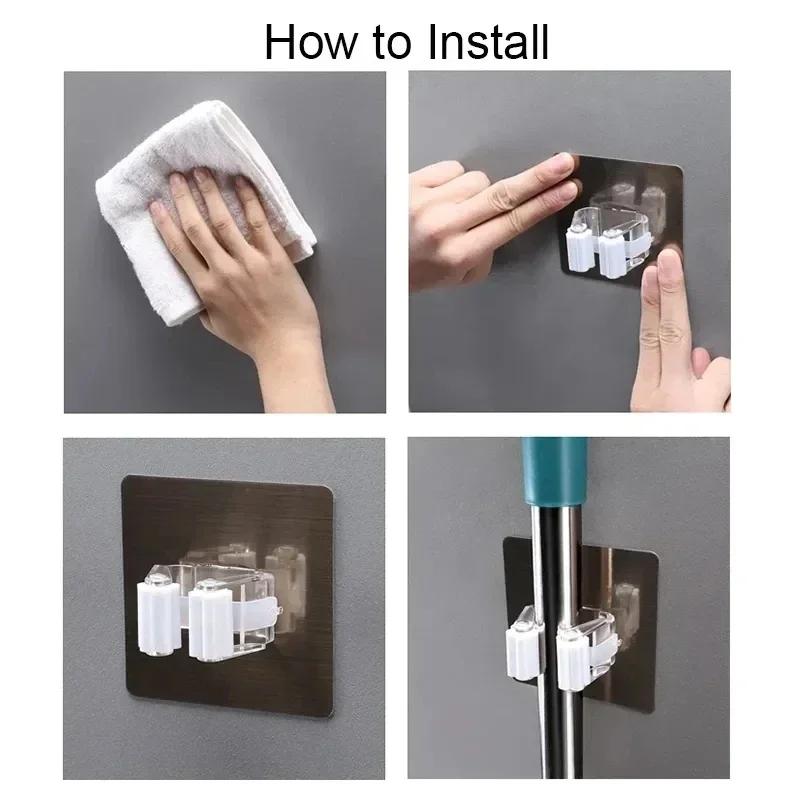 How to Install