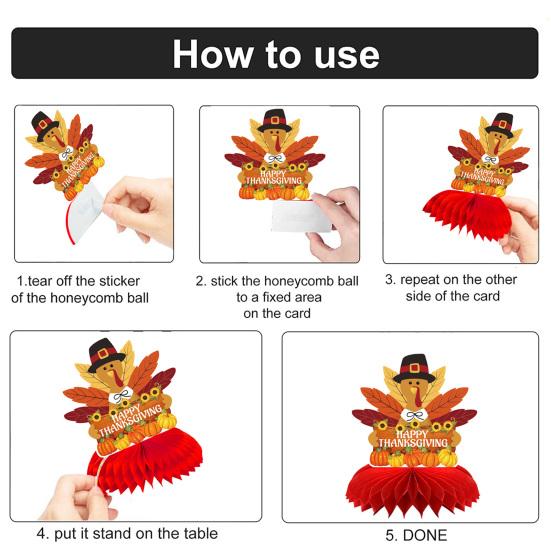 How to use

HAPPY THANKSGIVING

1.tear off the sticker of the honeycomb ball

HAPPY THANKSGIVING

2. stick the honeycomb ball to a fixed area on the card

HAPPY THANKSGIVING

3. repeat on the other side of the card

HAPPY THANKSGIVING

4. put it stand on the table

HAPPY THANKSGIVING

5. DONE