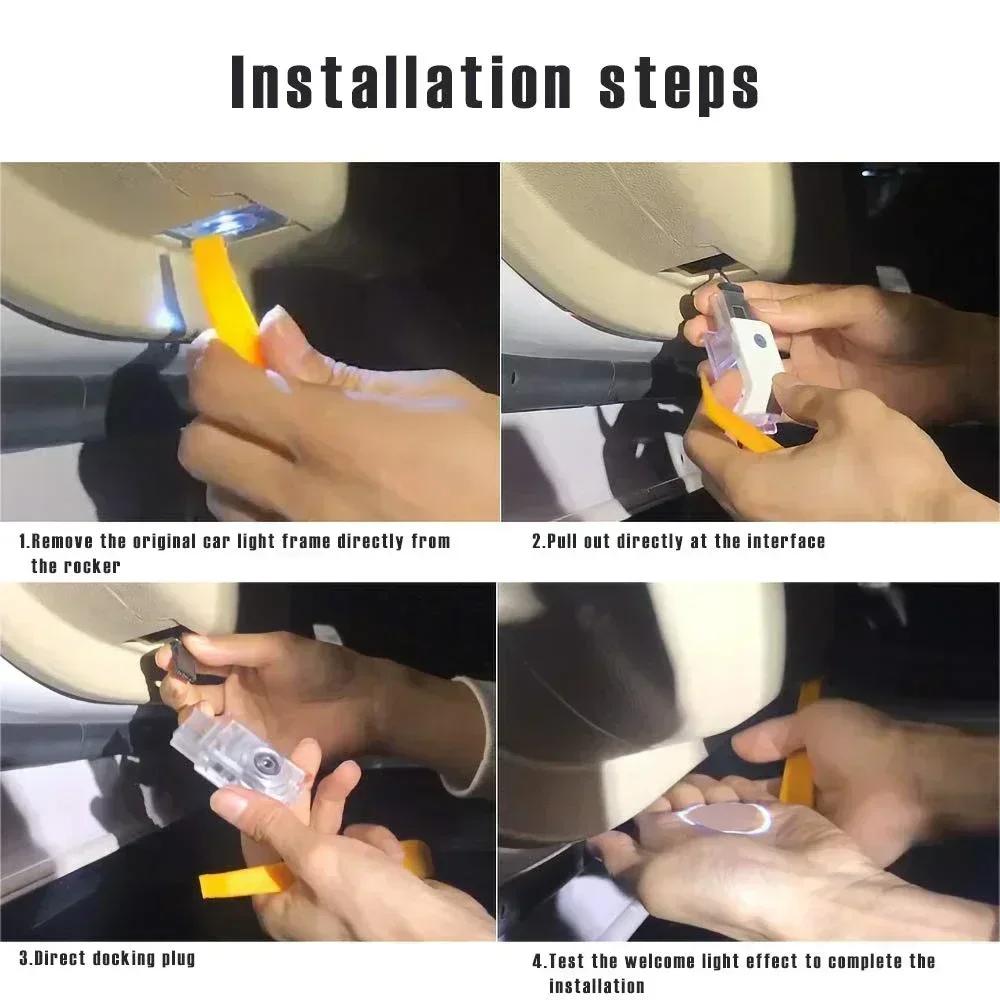 Installation steps

1.Remove the original car light frame directly from the rocker

2.Pull out directly at the interface

3.Direct docking plug

4.Test the welcome light effect to complete the installation