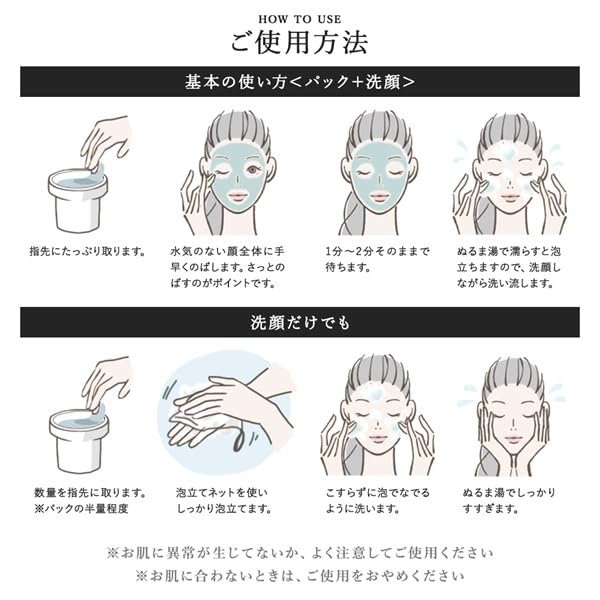 HOW TO USE
ご使用方法

基本の使い方＜パック＋洗顔＞

指先にたっぷり取ります。

水気のない顔全体に手早くのばします。さっとのばすのがポイントです。

1分～2分そのままで待ちます。

ぬるま湯で濡らすと泡立ちますので、洗顔しながら洗い流します。

洗顔だけでも

数量を指先に取ります。
※パックの半量程度

泡立てネットを使いしっかり泡立てます。

こすらずに泡でなでるように洗います。

ぬるま湯でしっかりすすぎます。

※お肌に異常が生じてないか、よく注意してご使用ください
※お肌に合わないときは、ご使用をおやめください