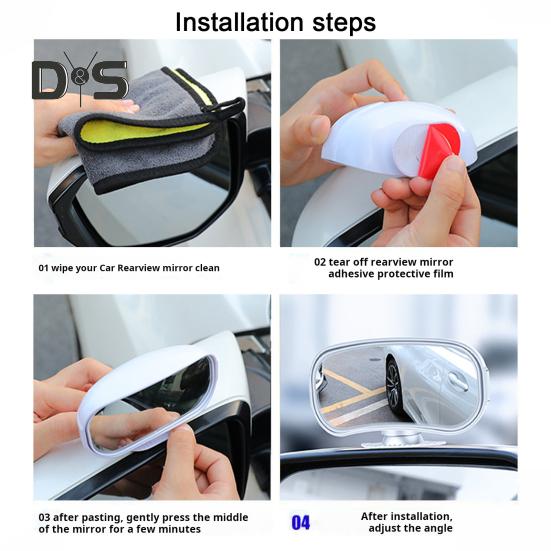 Installation steps

D&S

01 wipe your Car Rearview mirror clean

02 tear off rearview mirror adhesive protective film

03 after pasting, gently press the middle of the mirror for a few minutes

04

After installation, adjust the angle