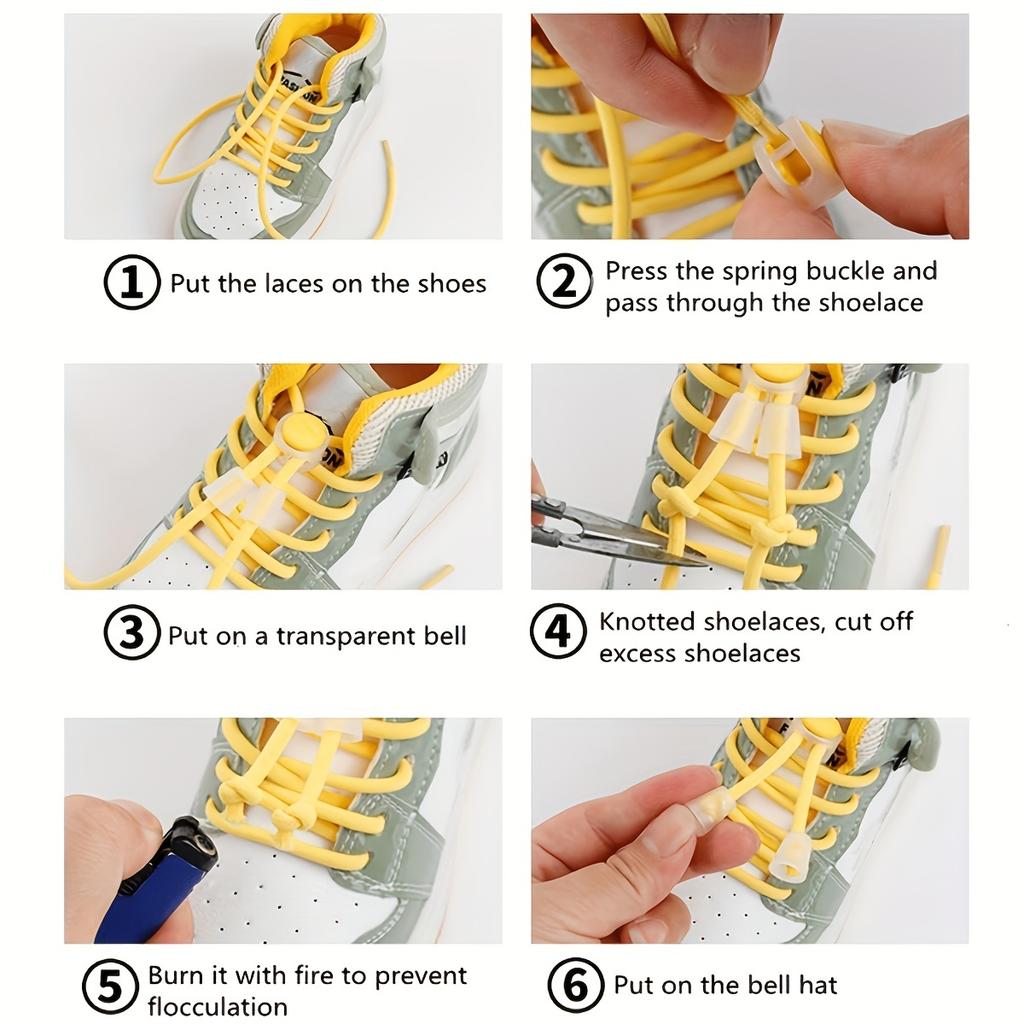 ① Put the laces on the shoes

② Press the spring buckle and pass through the shoelace

③ Put on a transparent bell

④ Knotted shoelaces, cut off excess shoelaces

⑤ Burn it with fire to prevent flocculation

⑥ Put on the bell hat