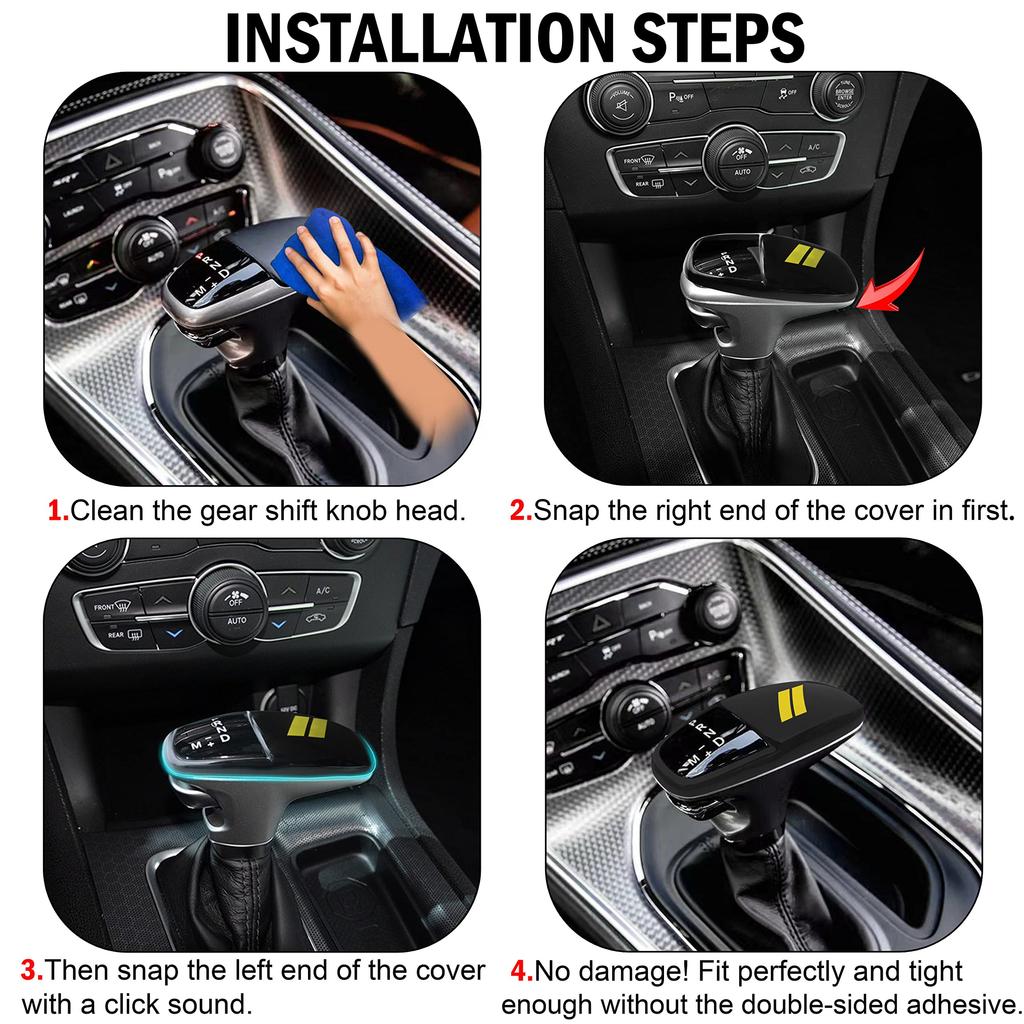 INSTALLATION STEPS

1.Clean the gear shift knob head.

2.Snap the right end of the cover in first.

3.Then snap the left end of the cover with a click sound.

4.No damage! Fit perfectly and tight enough without the double-sided adhesive.