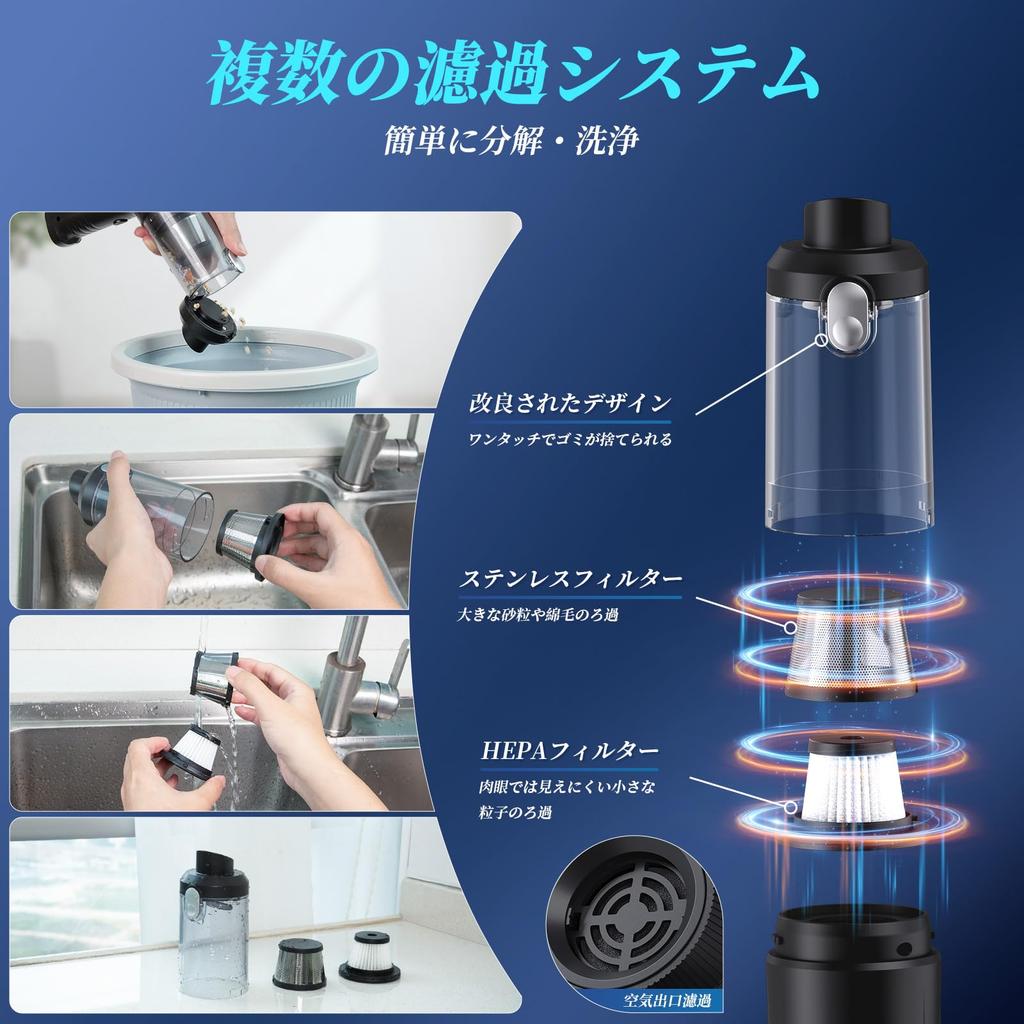 複数の濾過システム

簡単に分解・洗浄

改良されたデザイン

ワンタッチでゴミが捨てられる

ステンレスフィルター

大きな砂粒や綿毛のろ過

HEPAフィルター

肉眼では見えにくい小さな粒子のろ過

空気出口濾過