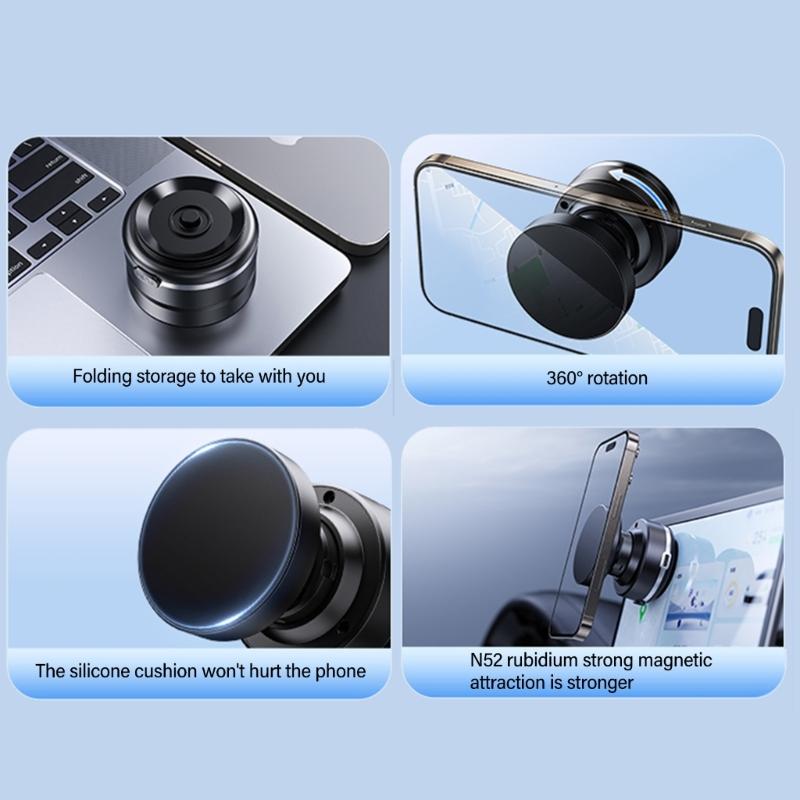 Folding storage to take with you

360° rotation

The silicone cushion won't hurt the phone

N52 rubidium strong magnetic attraction is stronger