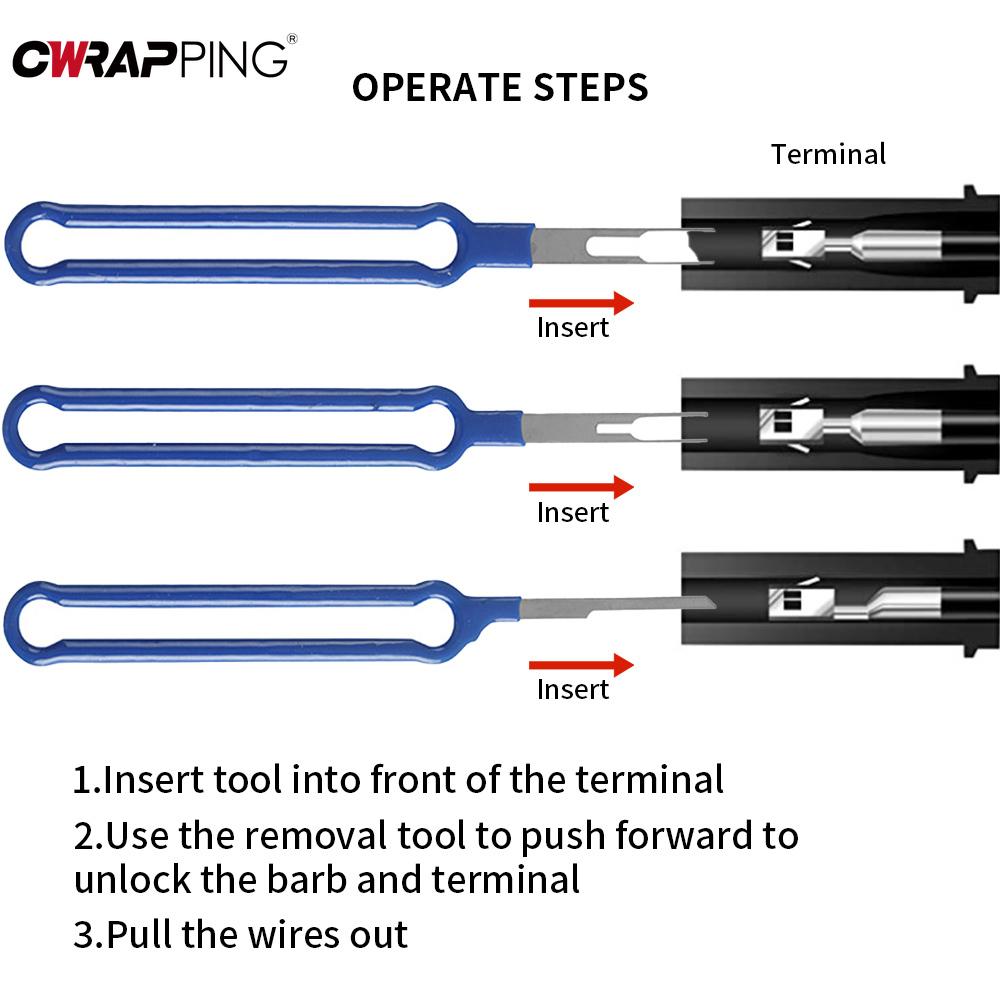 CWRAPPING®

OPERATE STEPS

Terminal

Insert

Insert

Insert

1.Insert tool into front of the terminal

2.Use the removal tool to push forward to unlock the barb and terminal

3.Pull the wires out