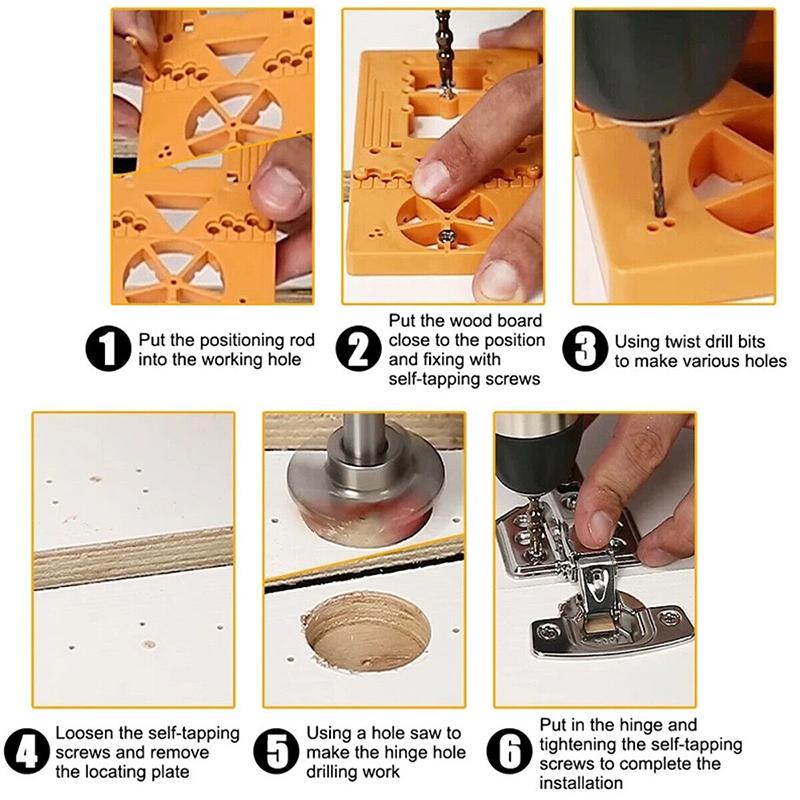 1 Put the positioning rod into the working hole

2 Put the wood board close to the position and fixing with self-tapping screws

3 Using twist drill bits to make various holes

4 Loosen the self-tapping screws and remove the locating plate

5 Using a hole saw to make the hinge hole drilling work

6 Put in the hinge and tightening the self-tapping screws to complete the installation