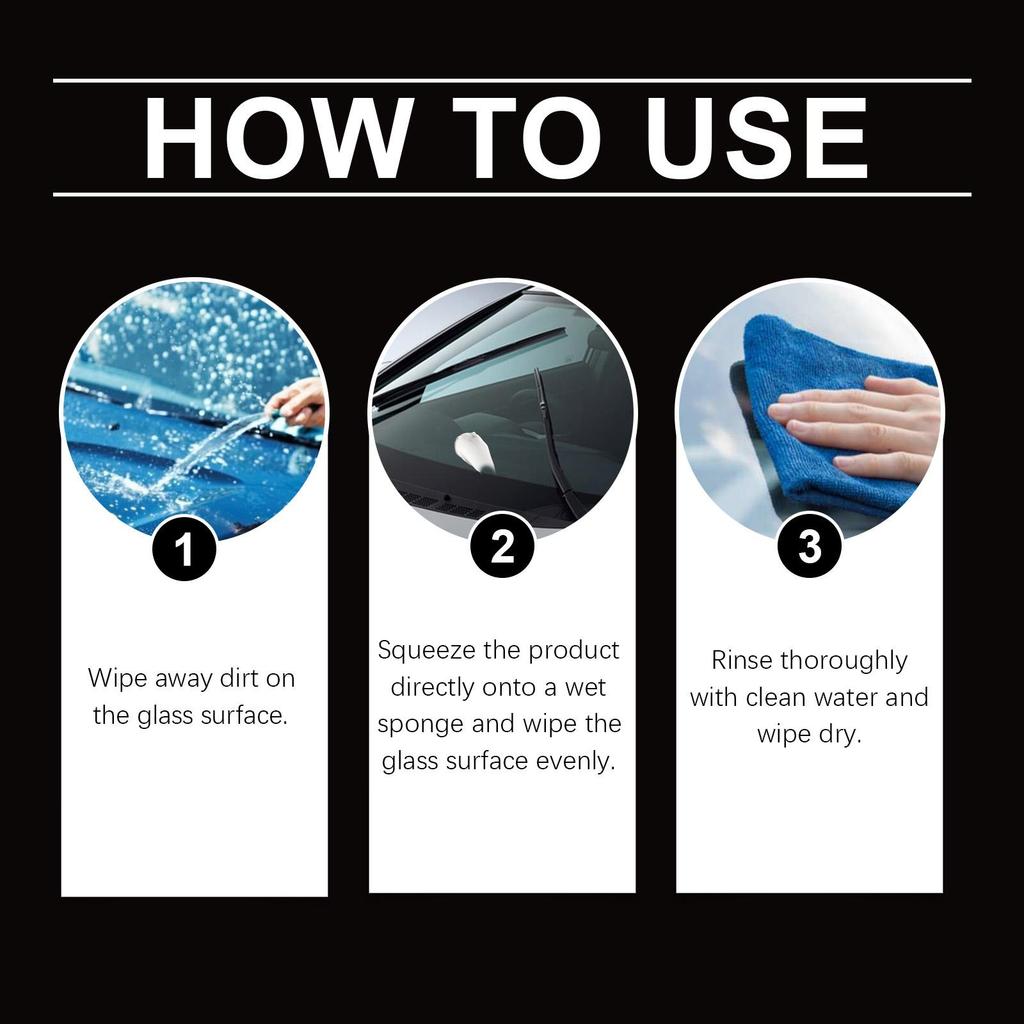 HOW TO USE

1

Wipe away dirt on the glass surface.

2

Squeeze the product directly onto a wet sponge and wipe the glass surface evenly.

3

Rinse thoroughly with clean water and wipe dry.