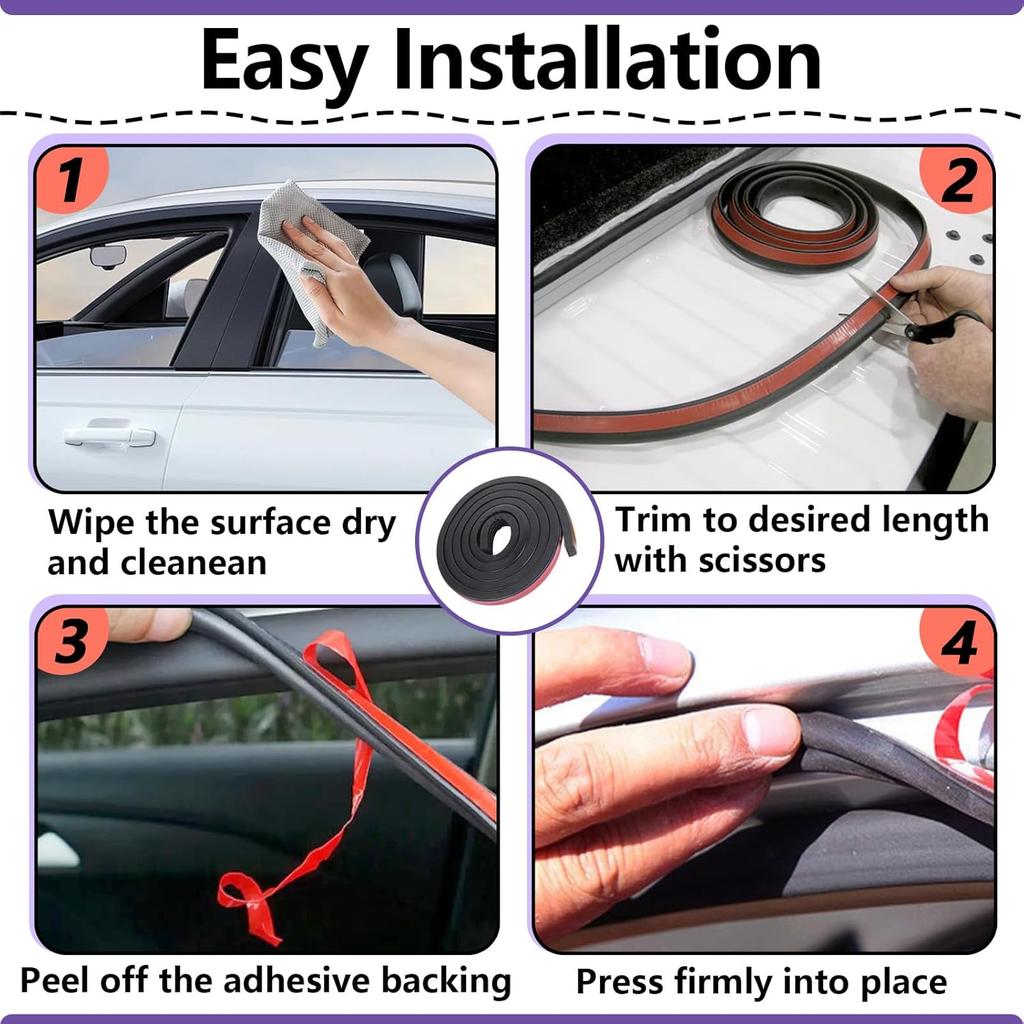 Easy Installation

1

Wipe the surface dry and cleanean

2

Trim to desired length with scissors

3

Peel off the adhesive backing

4

Press firmly into place