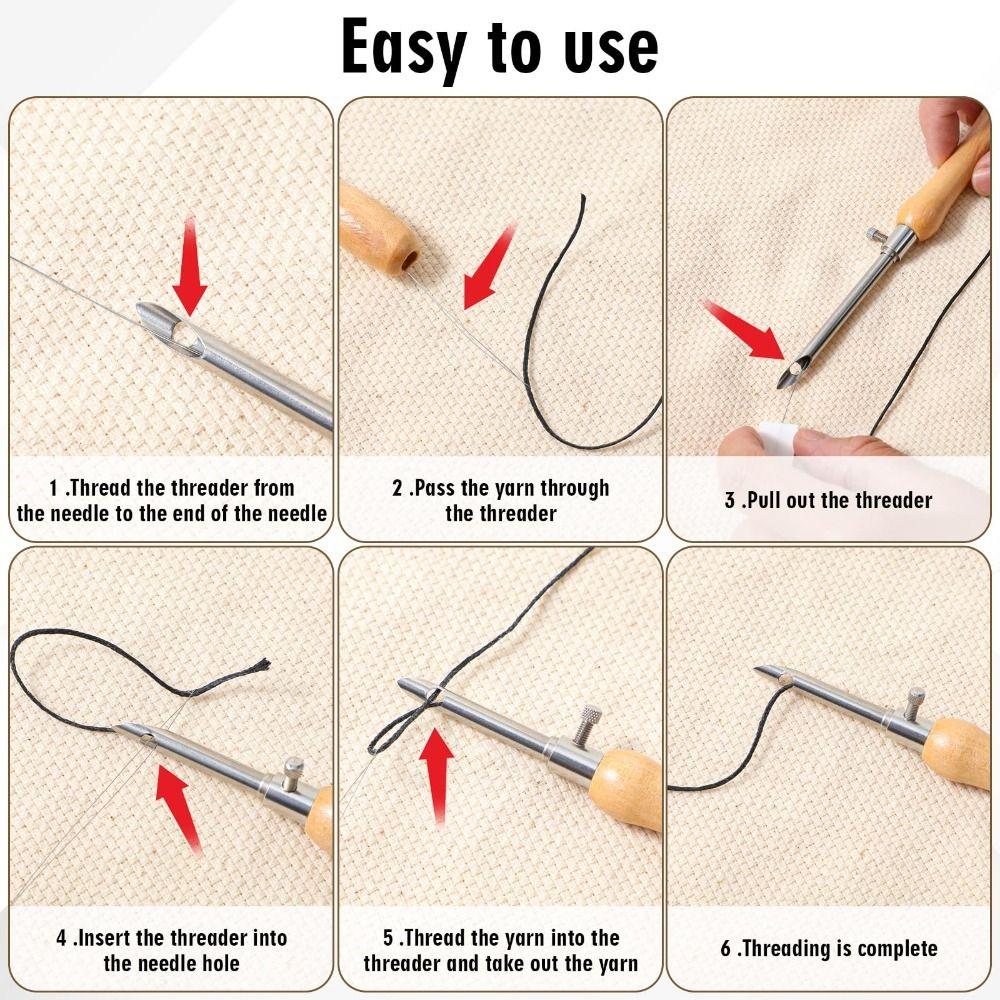 Easy to use

1 .Thread the threader from the needle to the end of the needle

2 .Pass the yarn through the threader

3 .Pull out the threader

4 .Insert the threader into the needle hole

5 .Thread the yarn into the threader and take out the yarn

6 .Threading is complete