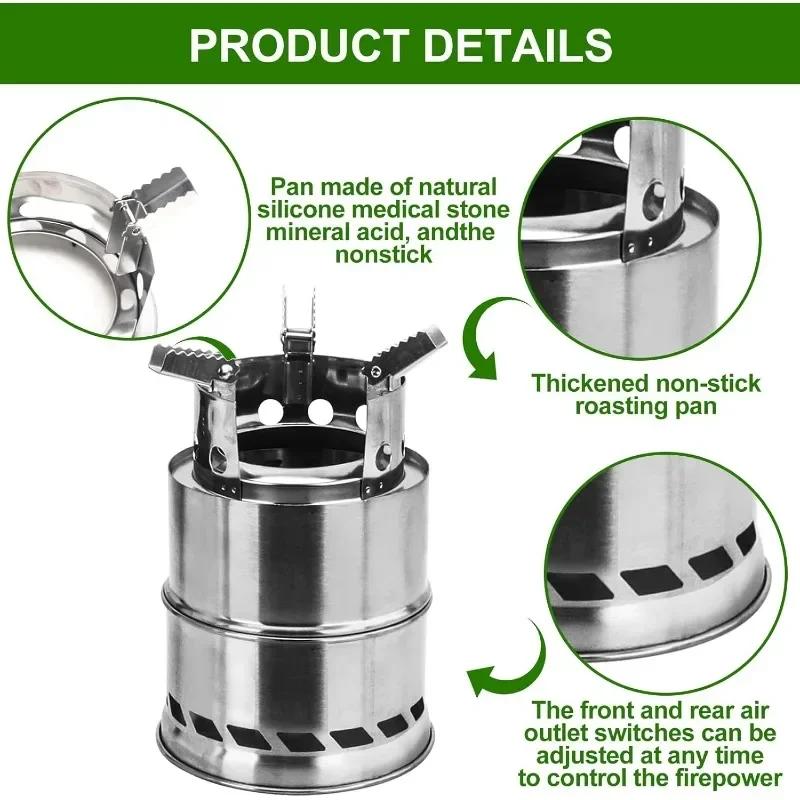 PRODUCT DETAILS

Pan made of natural silicone medical stone mineral acid, andthe nonstick

Thickened non-stick roasting pan

The front and rear air outlet switches can be adjusted at any time to control the firepower