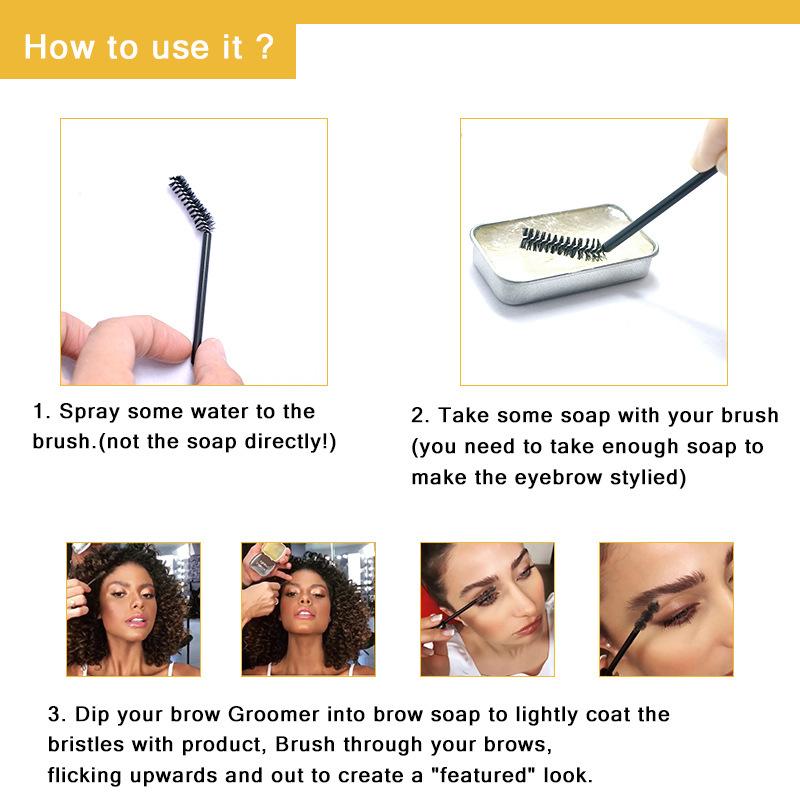 How to use it ?

1. Spray some water to the brush.(not the soap directly!)

2. Take some soap with your brush (you need to take enough soap to make the eyebrow stylied)

3. Dip your brow Groomer into brow soap to lightly coat the bristles with product, Brush through your brows, flicking upwards and out to create a "featured" look.