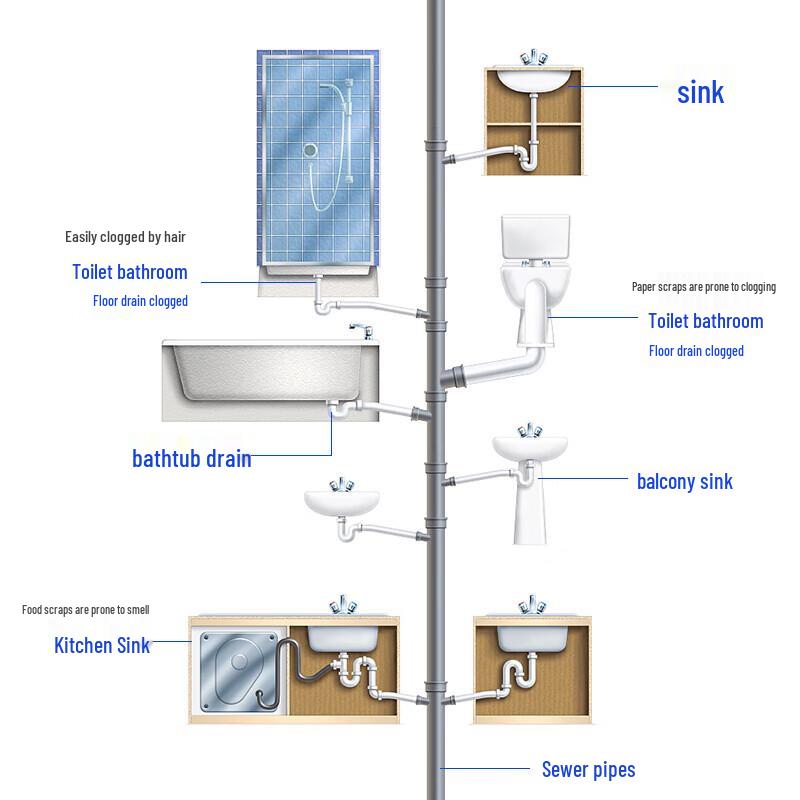 sink

Easily clogged by hair

Toilet bathroom

Floor drain clogged

Paper scraps are prone to clogging

Toilet bathroom

Floor drain clogged

bathtub drain

balcony sink

Food scraps are prone to smell

Kitchen Sink

Sewer pipes