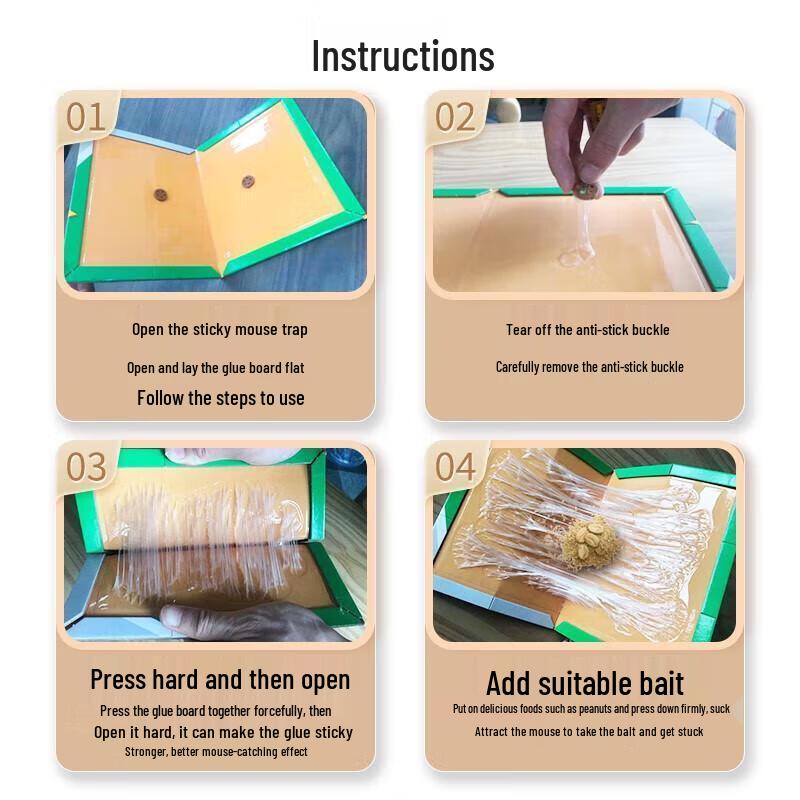 Instructions

01

Open the sticky mouse trap

Open and lay the glue board flat

Follow the steps to use

02

Tear off the anti-stick buckle

Carefully remove the anti-stick buckle

03

Press hard and then open

Press the glue board together forcefully, then

Open it hard, it can make the glue sticky

Stronger, better mouse-catching effect

04

Add suitable bait

Put on delicious foods such as peanuts and press down firmly, suck

Attract the mouse to take the bait and get stuck