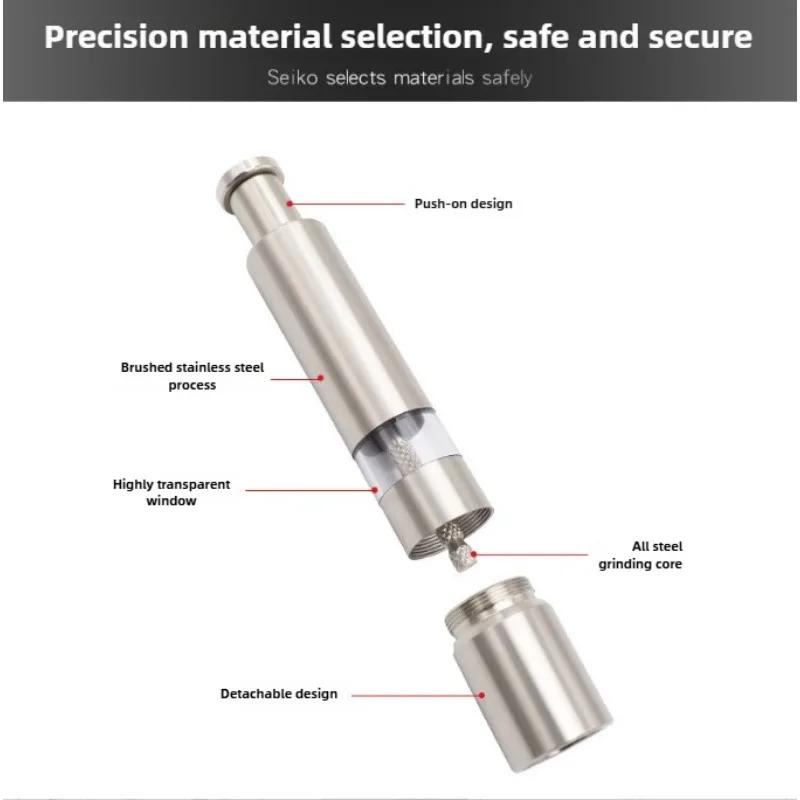 Precision material selection, safe and secure

Seiko selects materials safely

Push-on design

Brushed stainless steel process

Highly transparent window

All steel grinding core

Detachable design