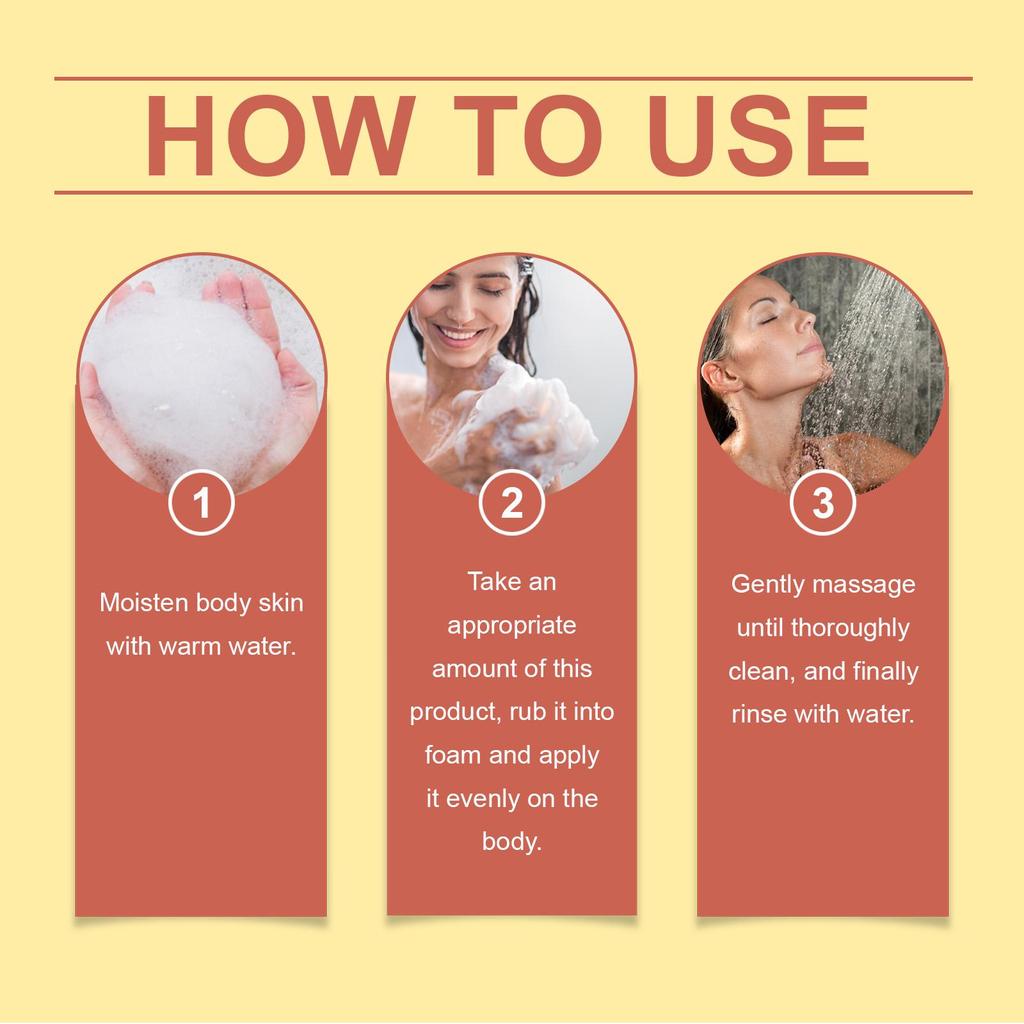 HOW TO USE

1

Moisten body skin with warm water.

2

Take an appropriate amount of this product, rub it into foam and apply it evenly on the body.

3

Gently massage until thoroughly clean, and finally rinse with water.