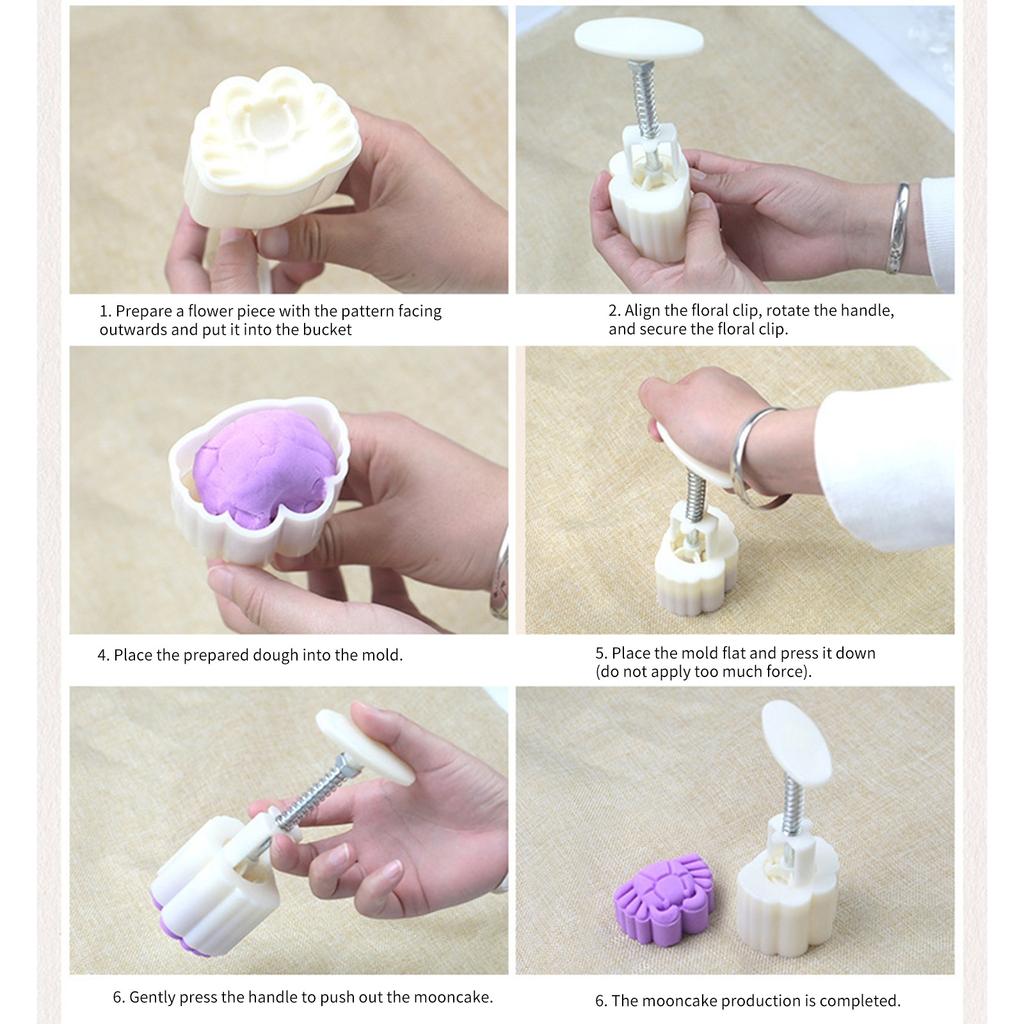 1. Prepare a flower piece with the pattern facing outwards and put it into the bucket

2. Align the floral clip, rotate the handle, and secure the floral clip.

4. Place the prepared dough into the mold.

5. Place the mold flat and press it down (do not apply too much force).

6. Gently press the handle to push out the mooncake.

6. The mooncake production is completed.