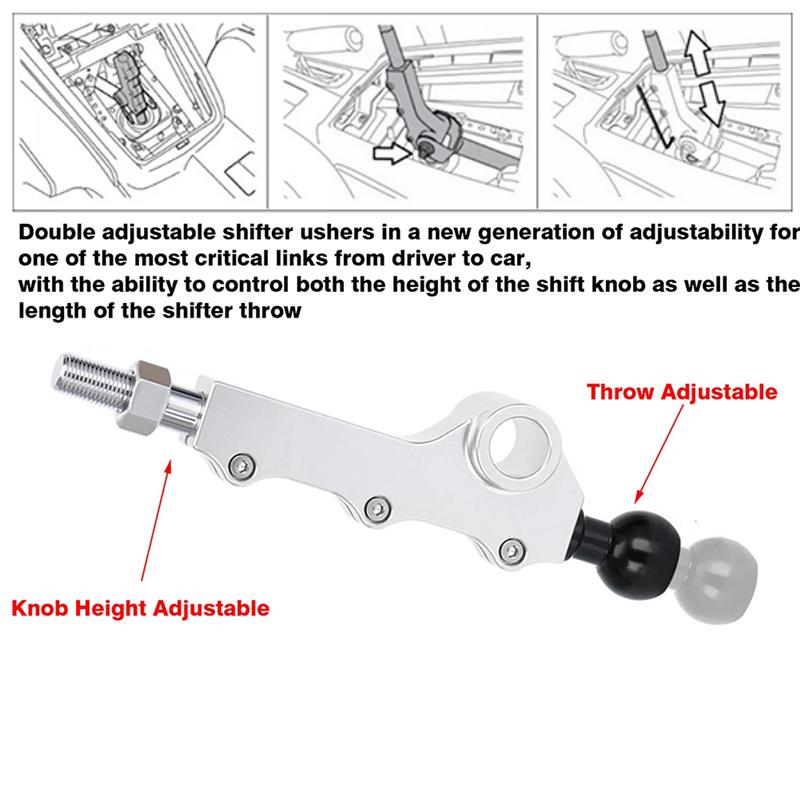 Double adjustable shifter ushers in a new generation of adjustability for one of the most critical links from driver to car,
with the ability to control both the height of the shift knob as well as the length of the shifter throw

Throw Adjustable

Knob Height Adjustable