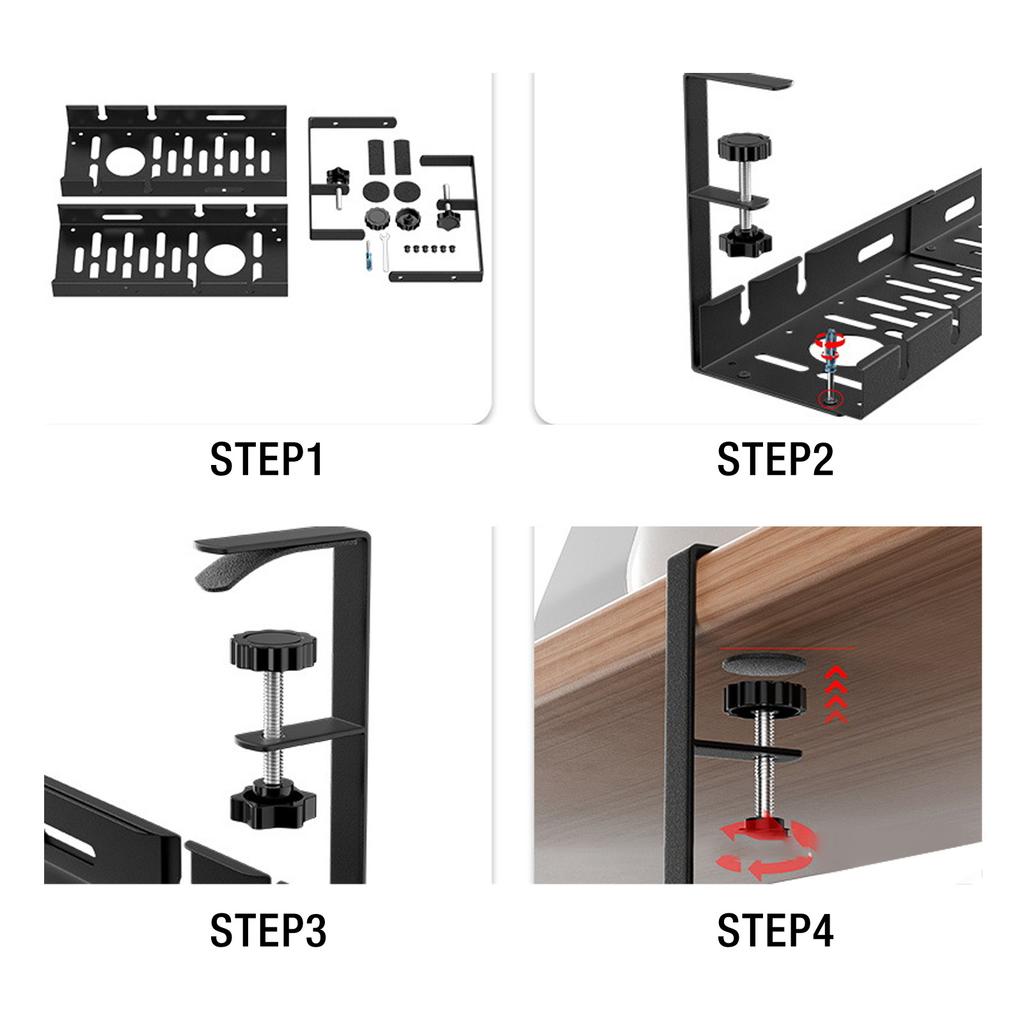 STEP1

STEP2

STEP3

STEP4