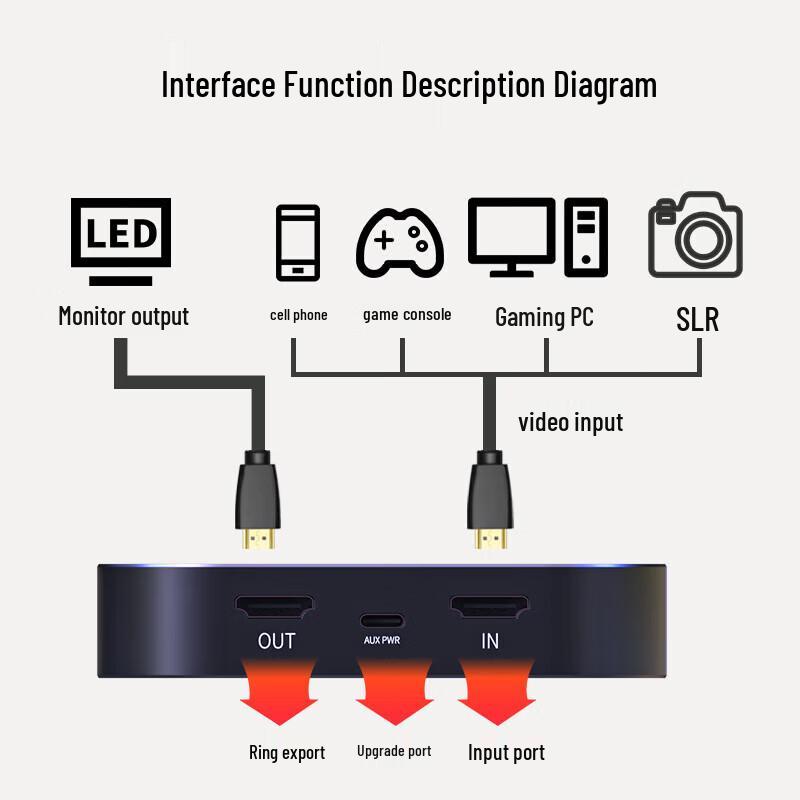 Interface Function Description Diagram

LED

Monitor output

cell phone

game console

Gaming PC

SLR

video input

OUT

AUX PWR

IN

Ring export

Upgrade port

Input port